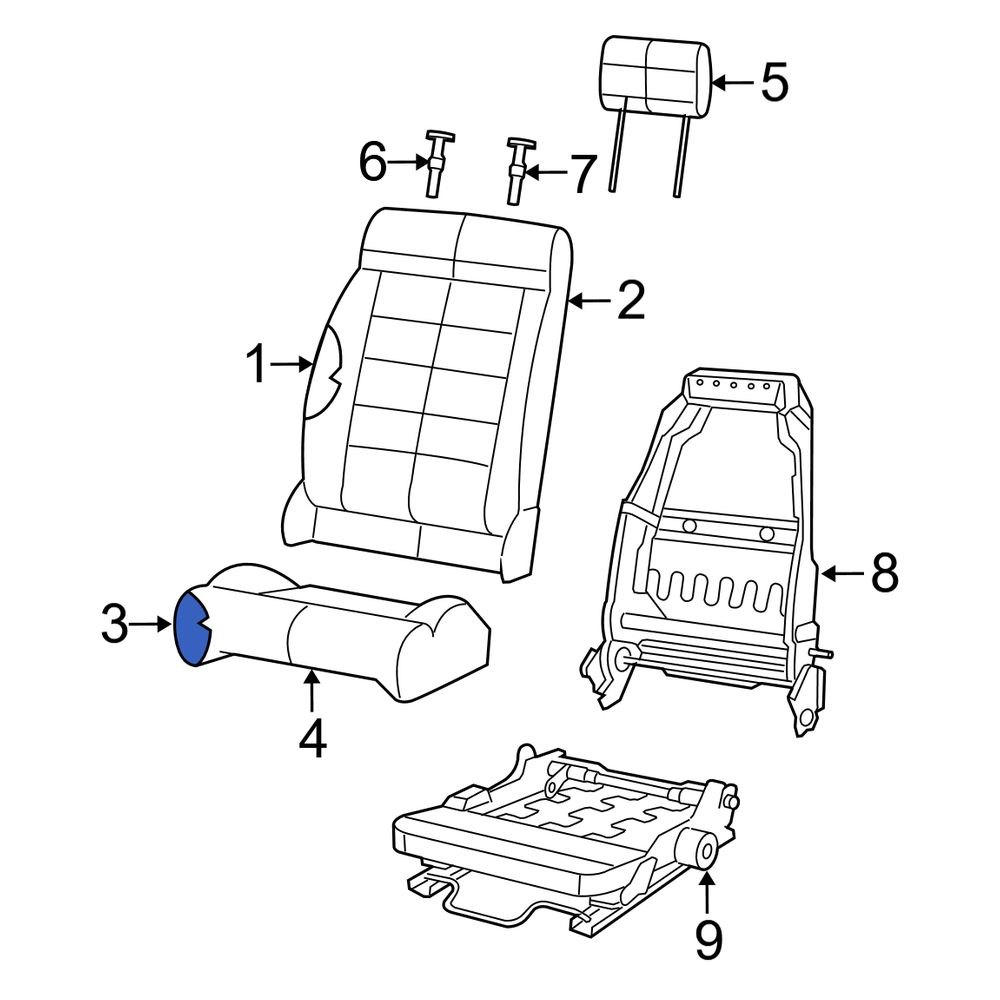 5
6
7
2
1
8
3
4
9