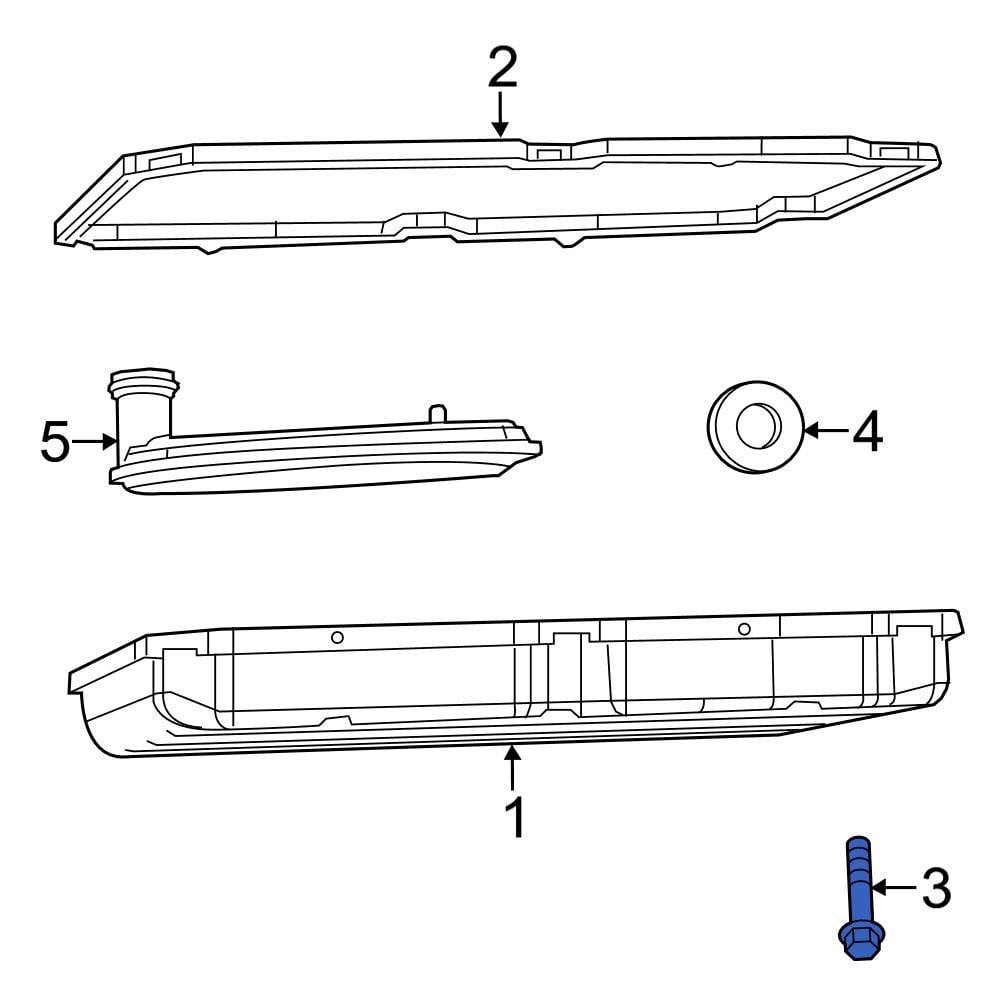 2
5
4
1
3