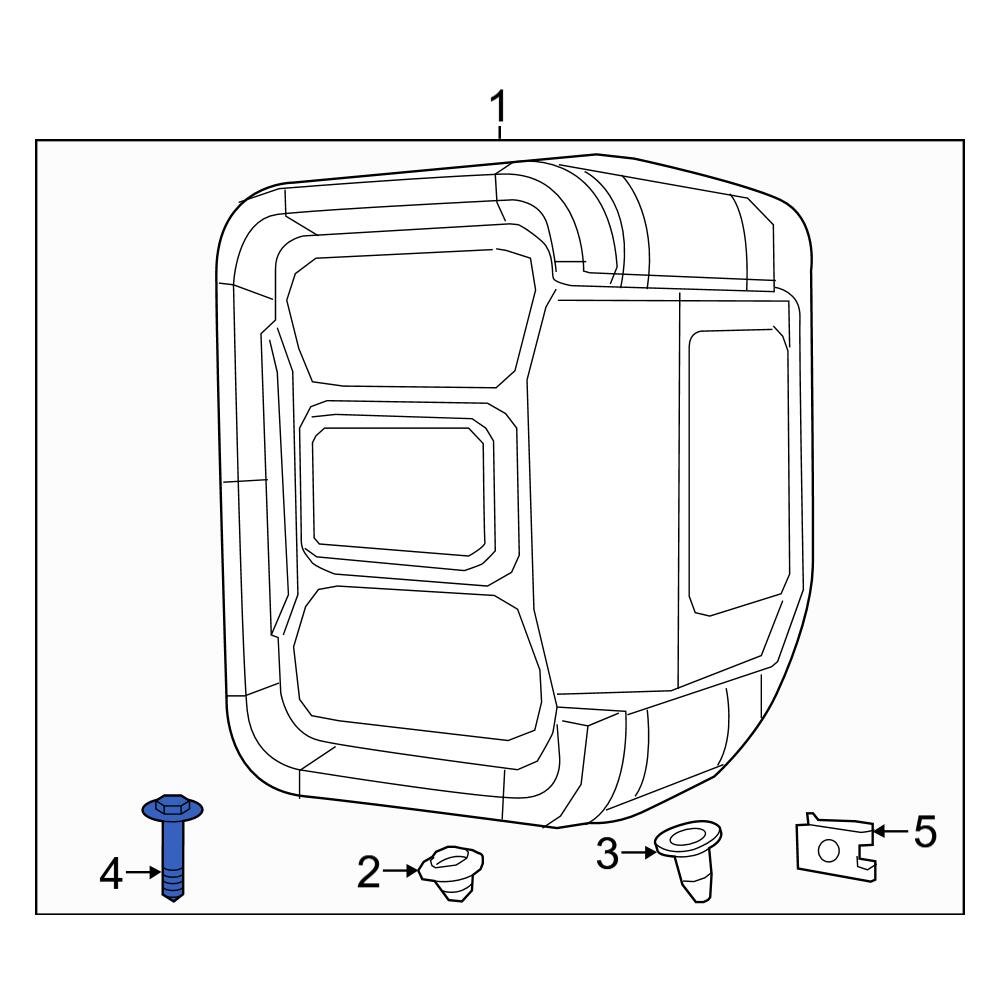 1
4
2
3
5