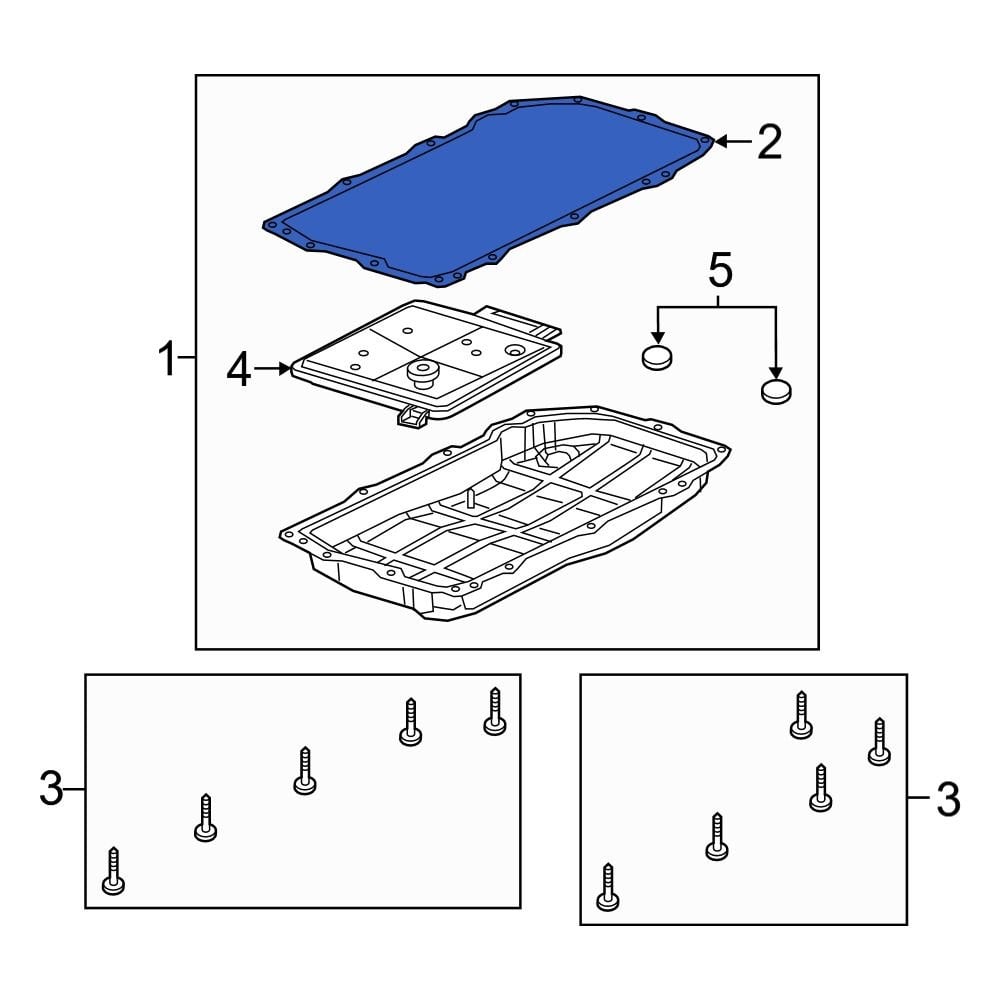 2
5
1
4
3
3