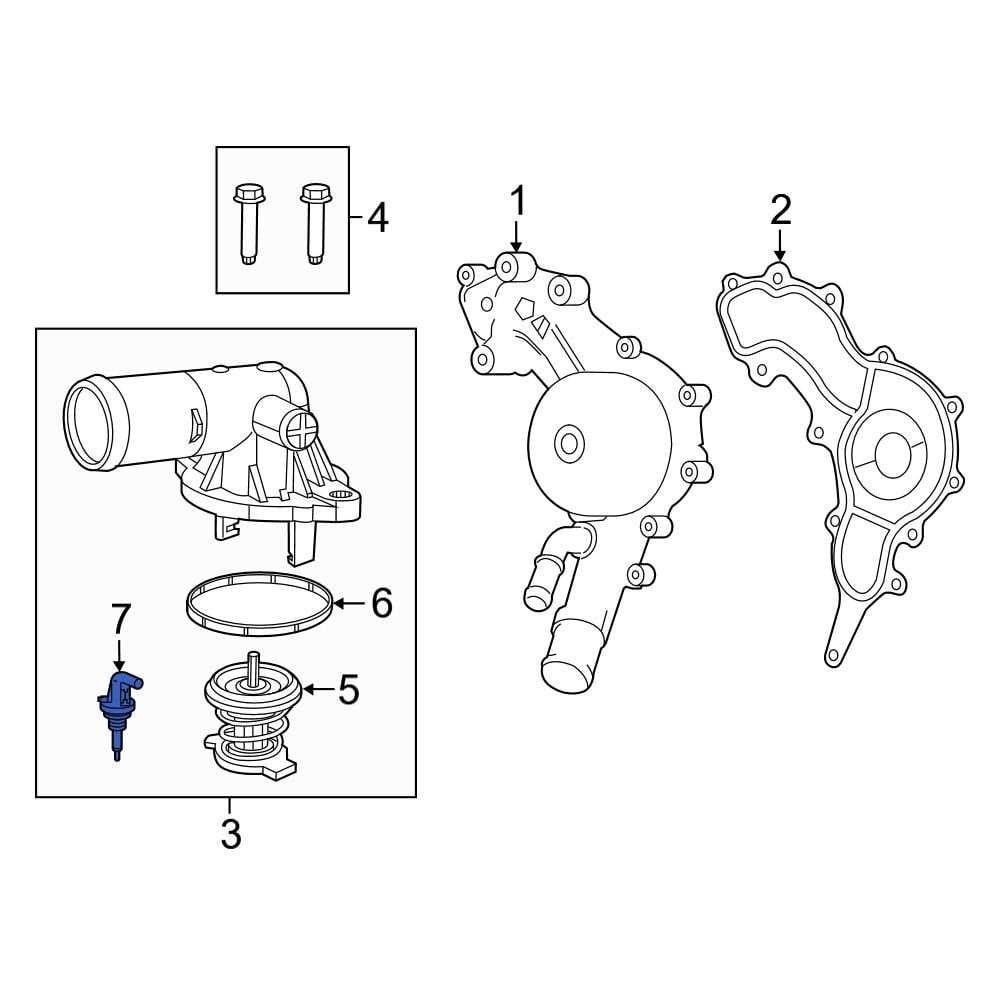 4
1
2
6
7
5
3