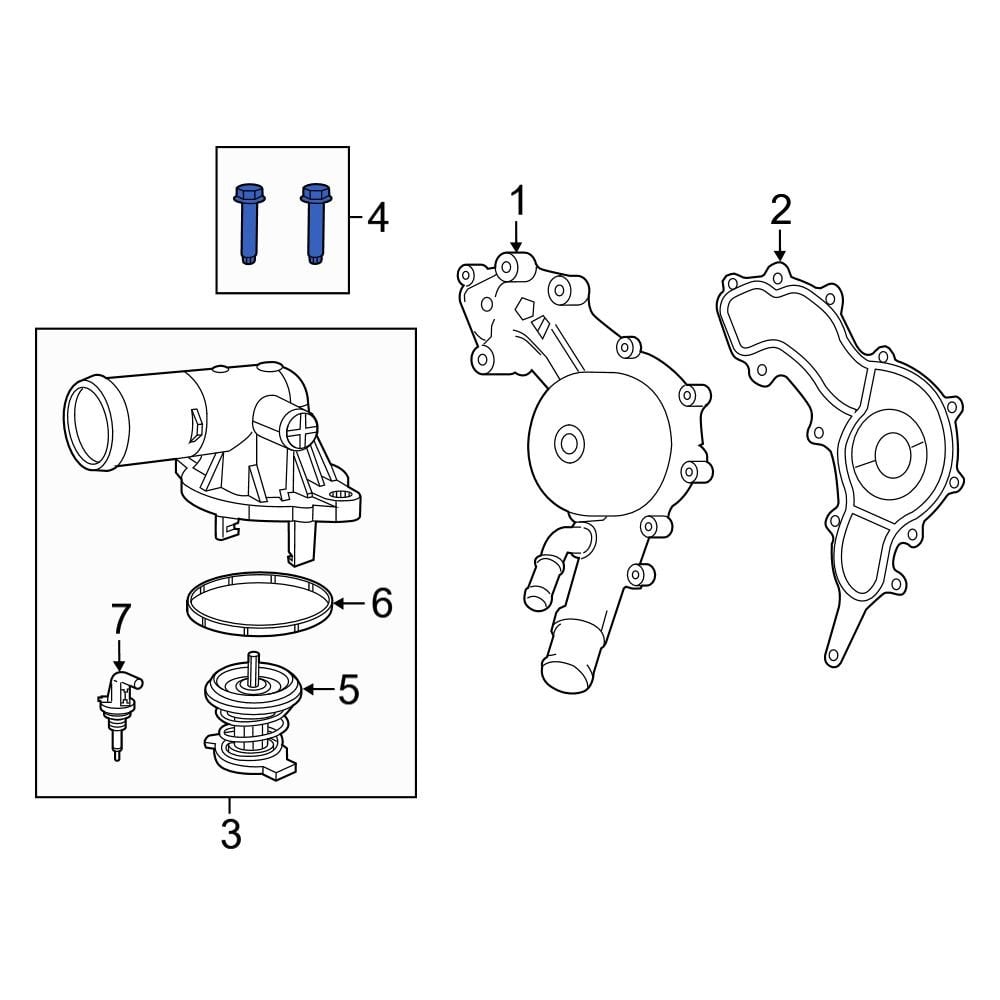 4
1
2
6
7
5
3