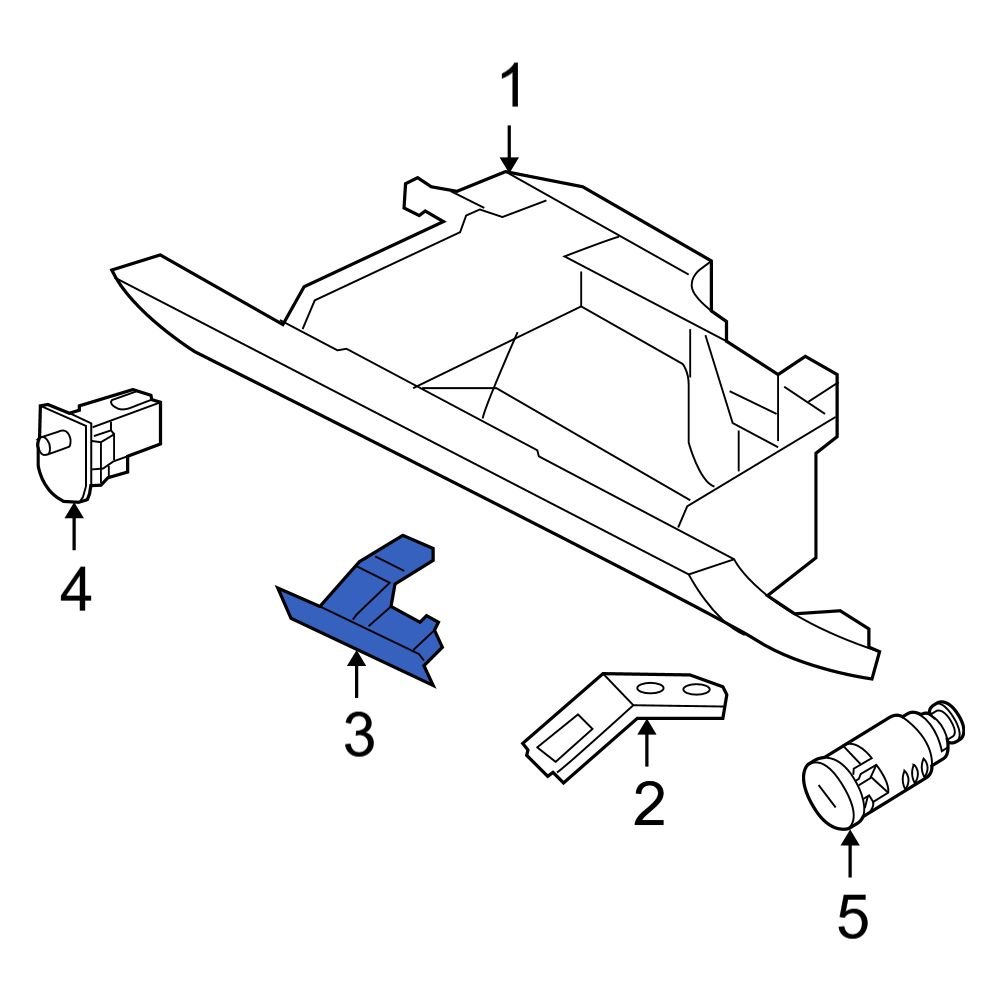 1
4
3
2
5