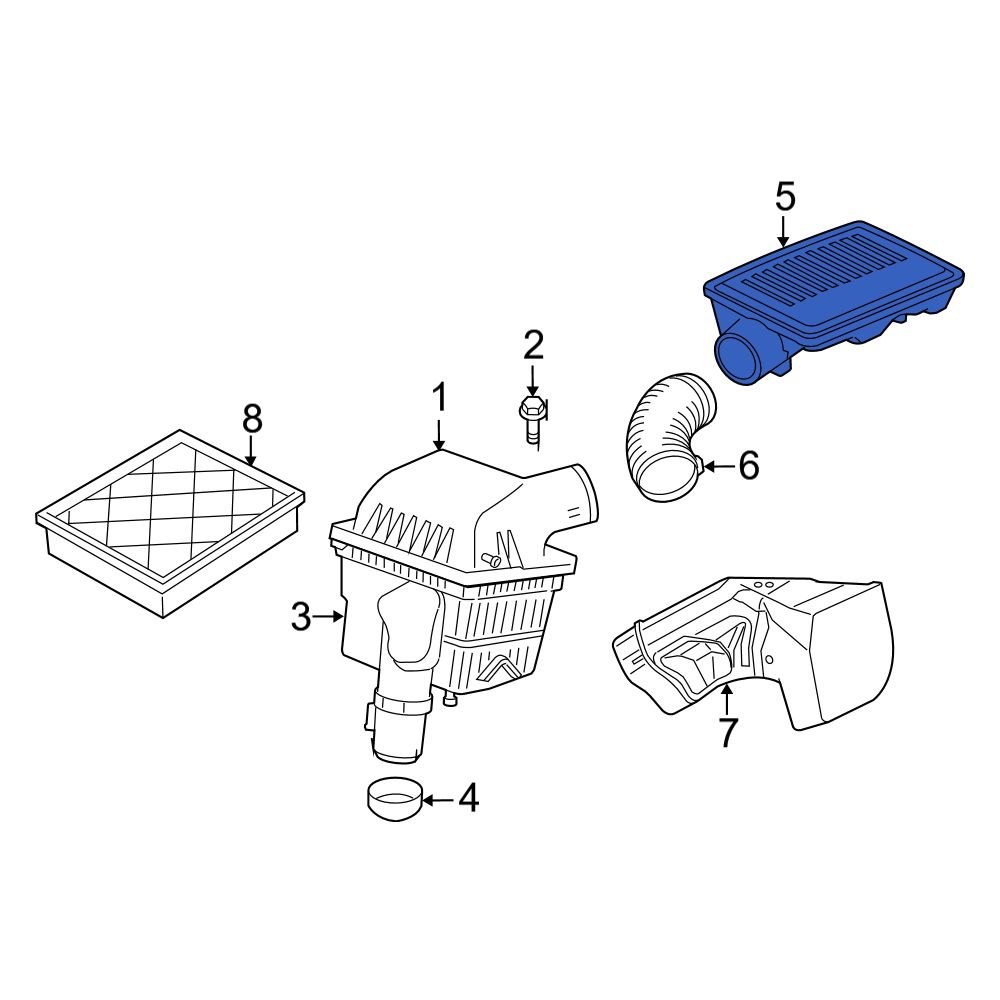 5
2
1
8
6
3
7
4