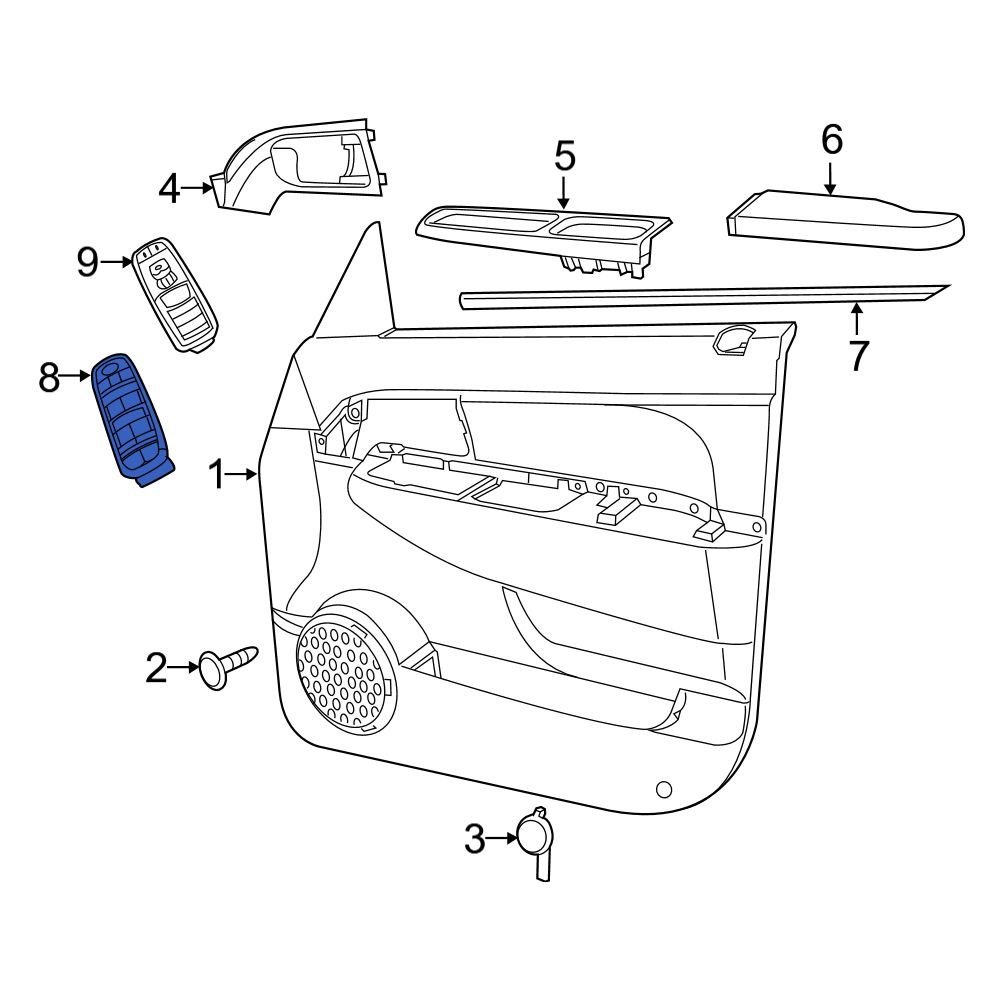 4
5
6
9
7
8
1
2
3