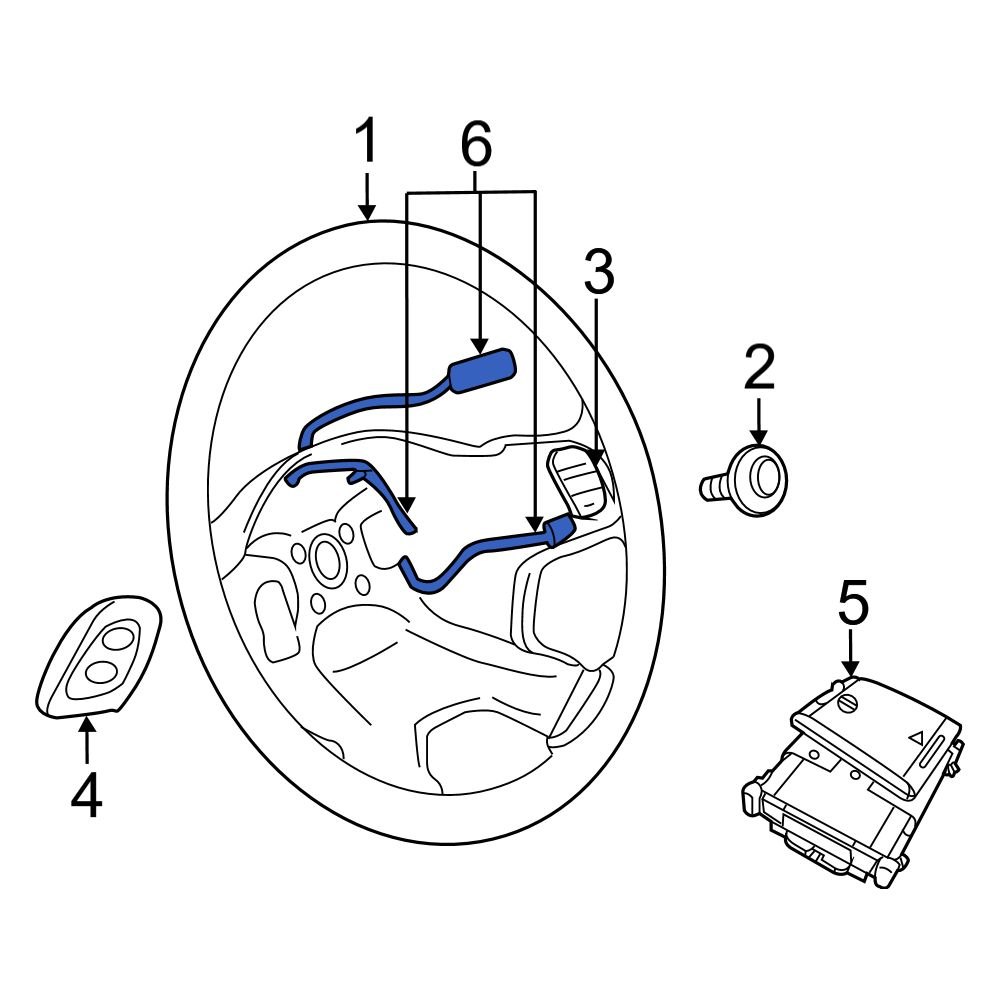 1
6
3
2
5
4