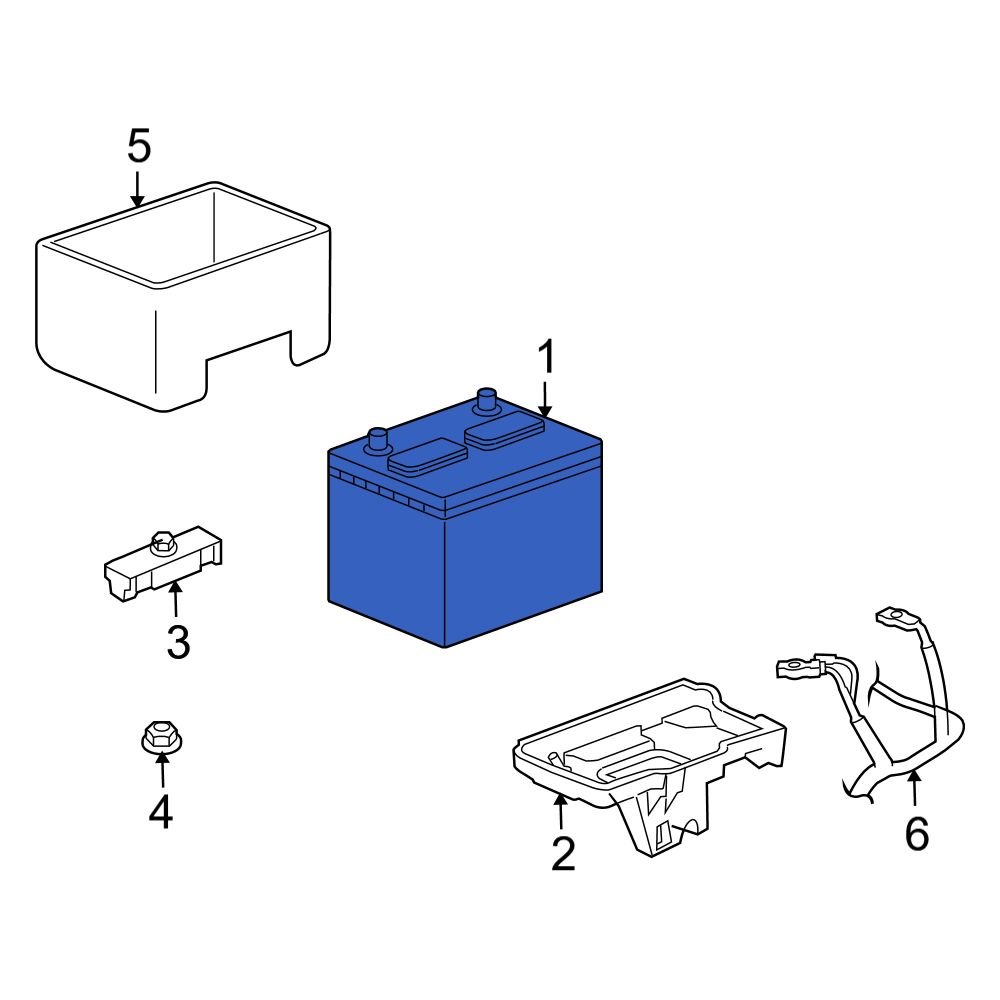 5

1

3

4

2

6