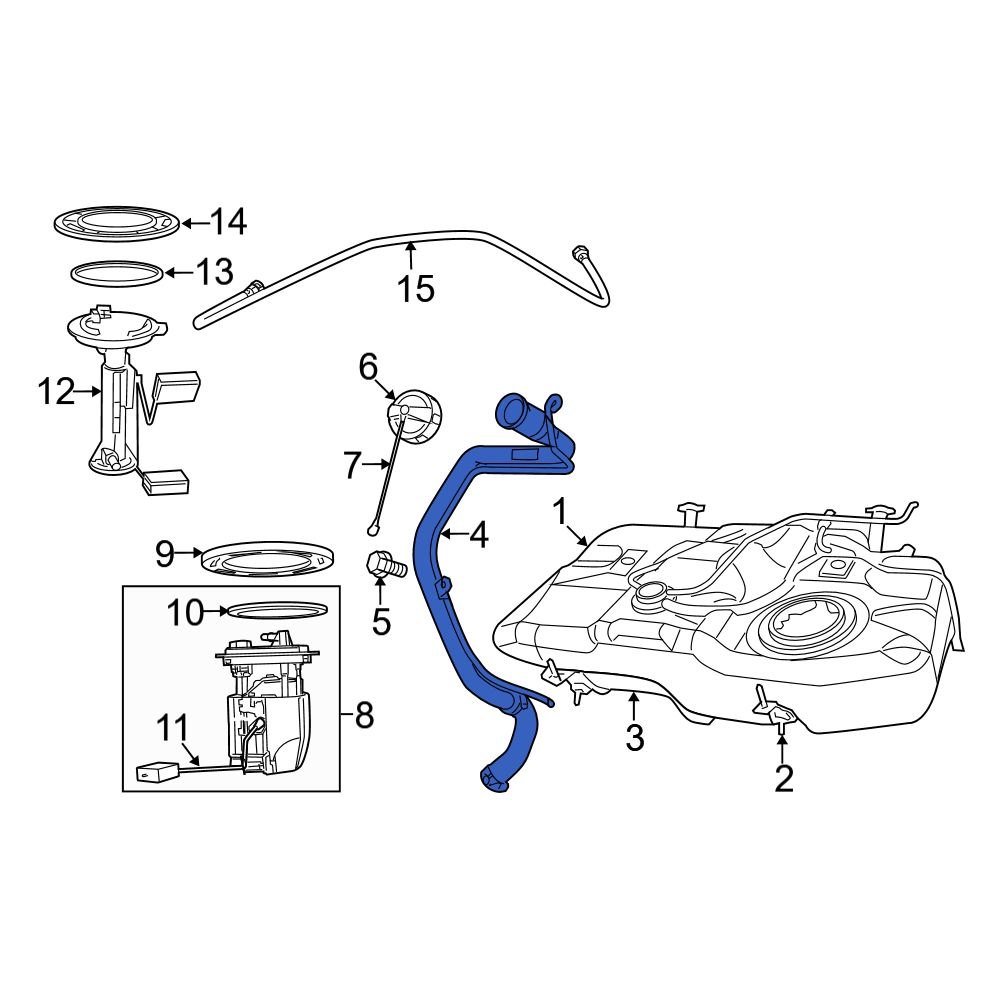 14
13
15
12
6
7
4
1
9
5
10
8
11
3
2