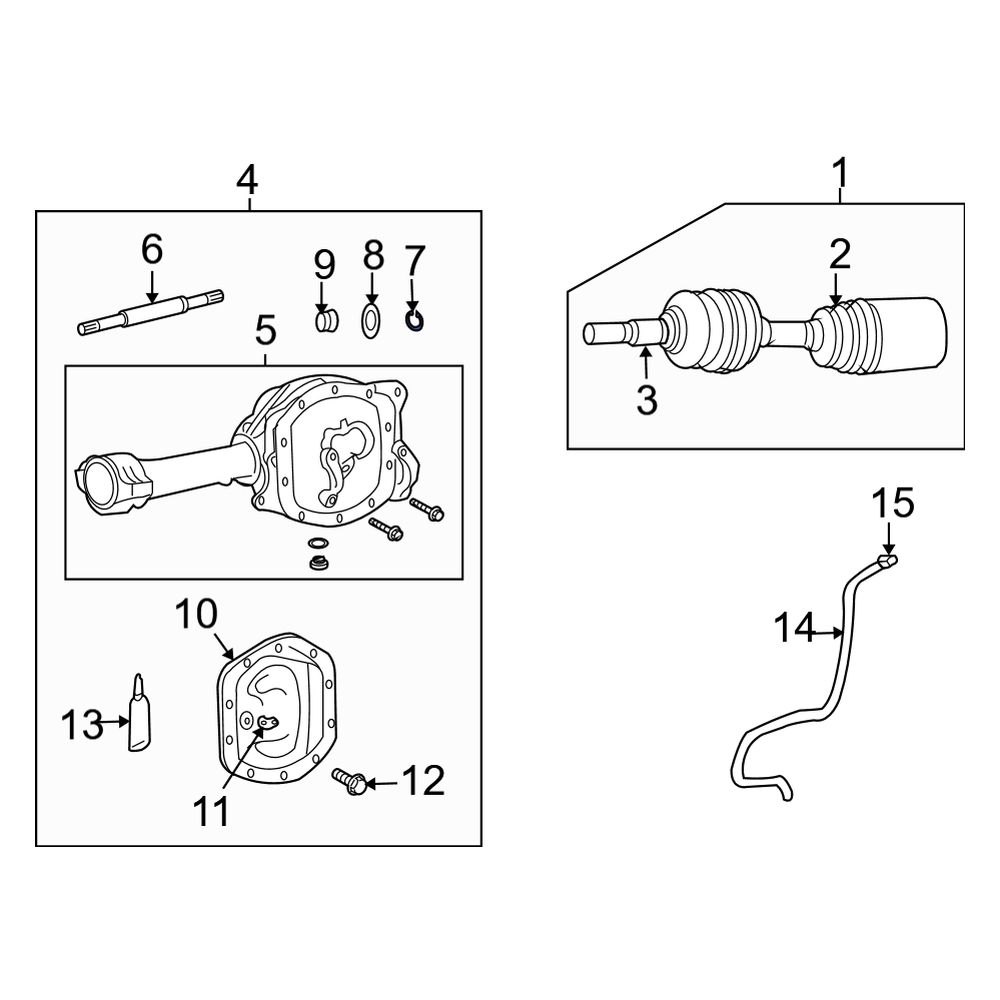 4
6
9
8
7
5
10
13
11
12
1
2
3
15
14