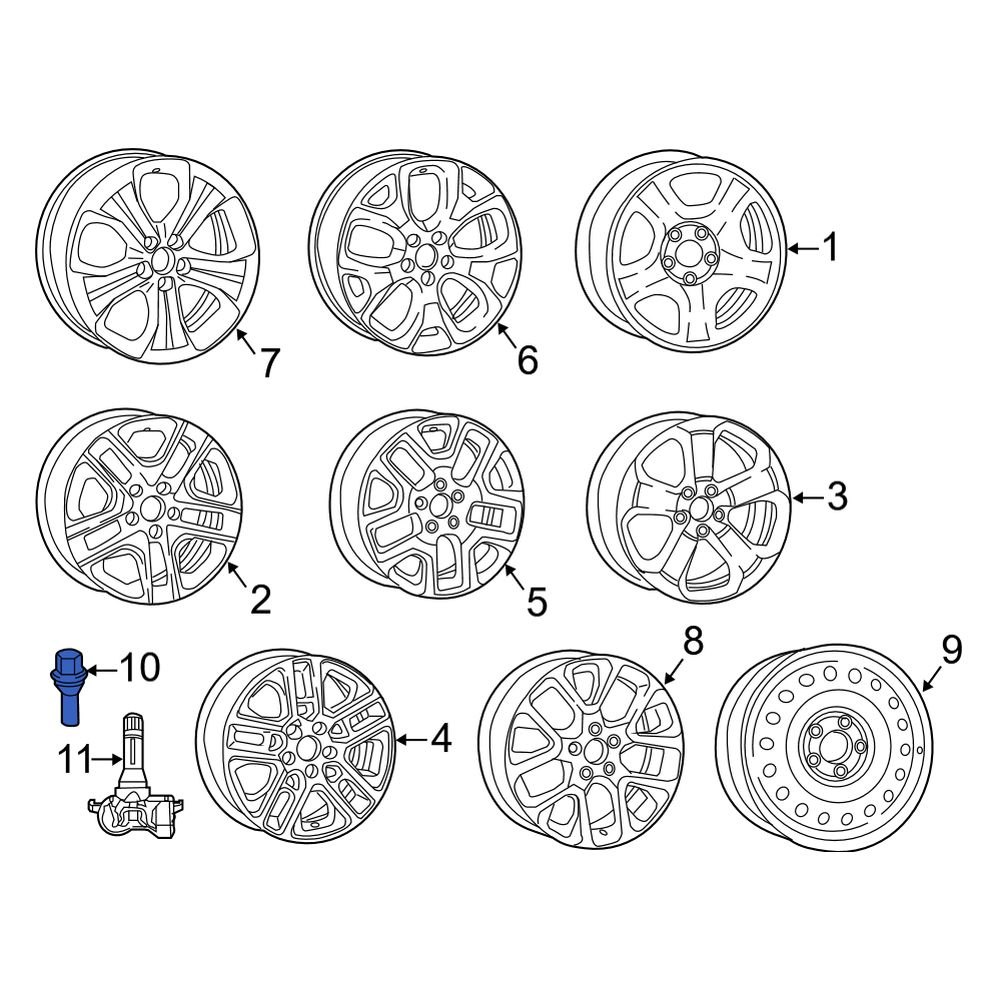 7
6
1
2
5
3
10
11
4
8
9