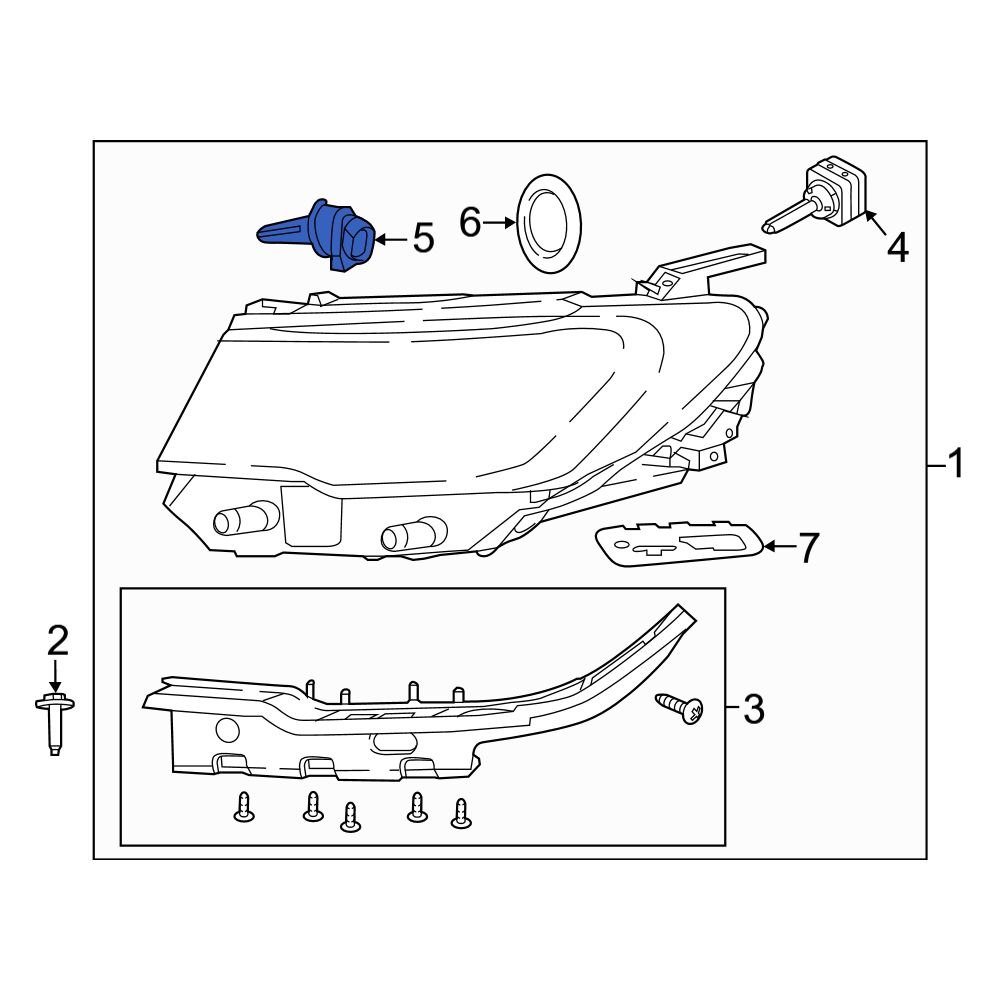 5
6
4
1
7
2
3