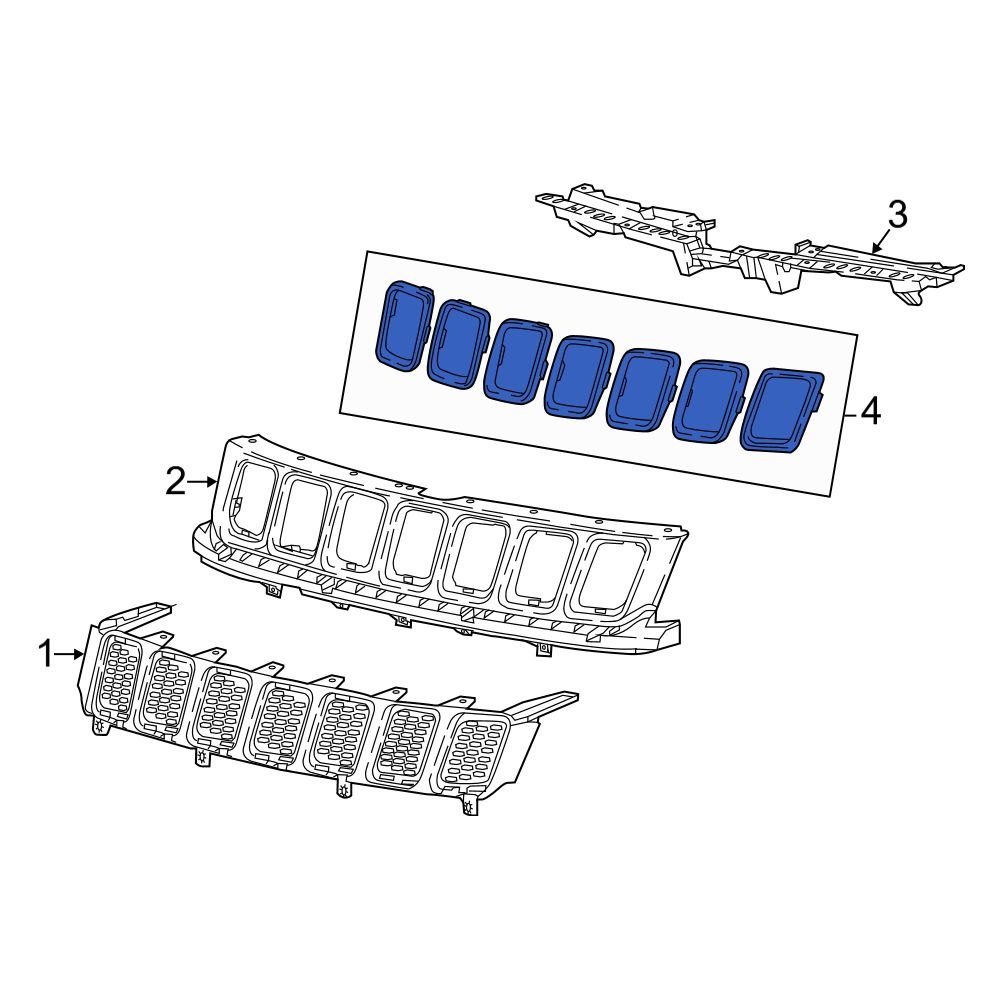 3
4
2
1