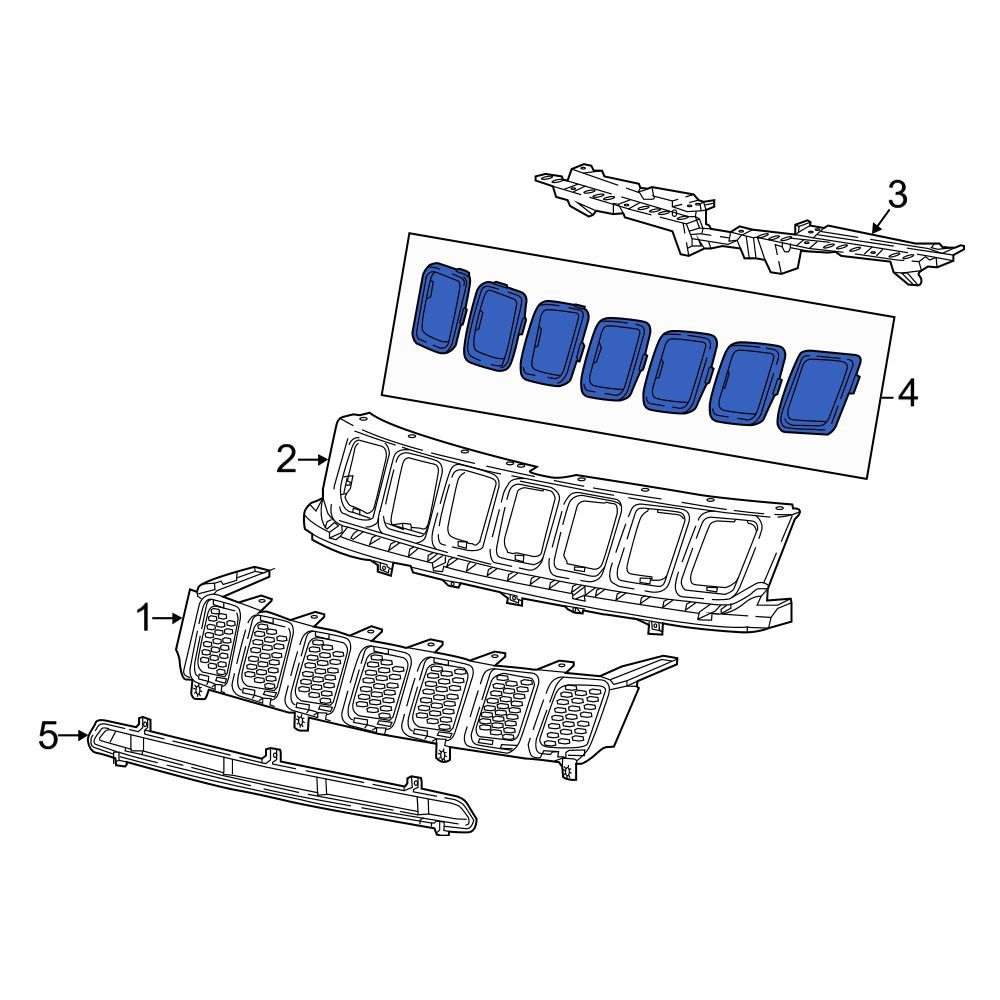 3
4
2
1
5