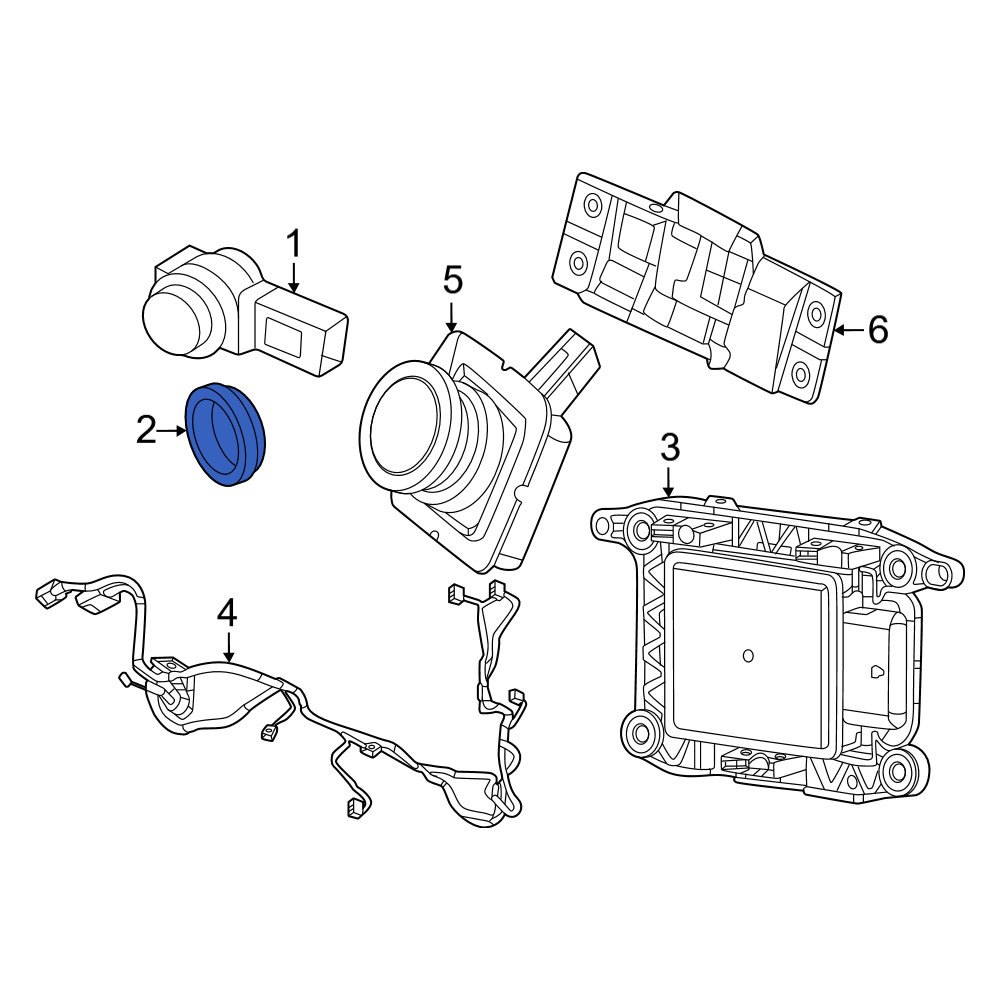 1
5
6
2
3
4