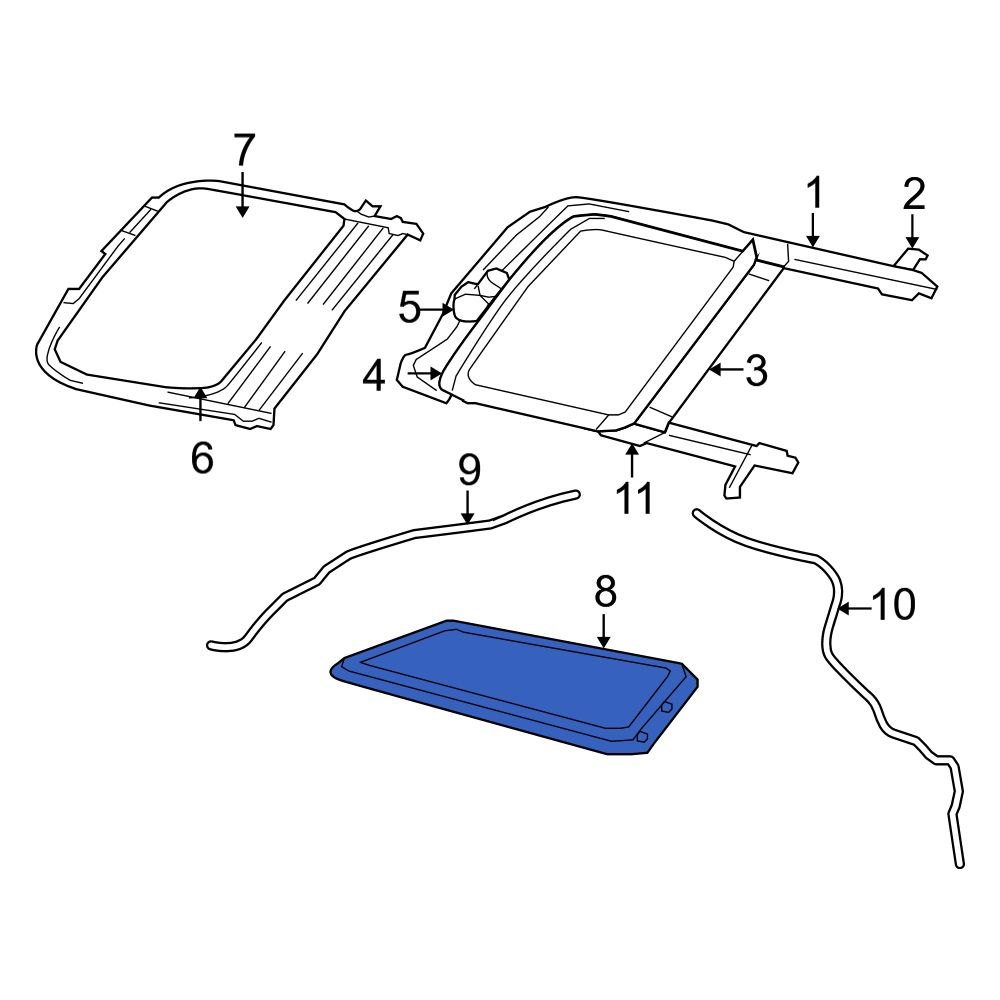 7
1
2
5
4
3
6
9
11
8
10