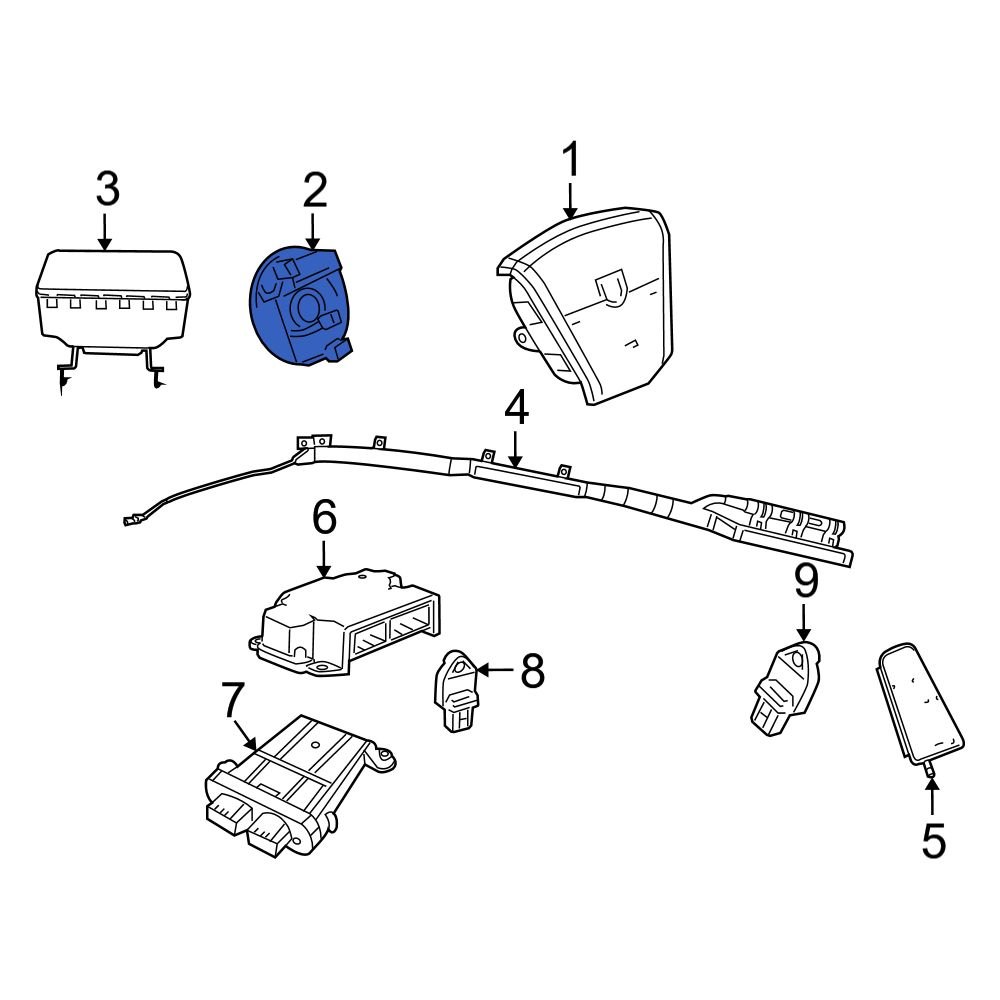 3
2
1
4
6
9
8
7
5