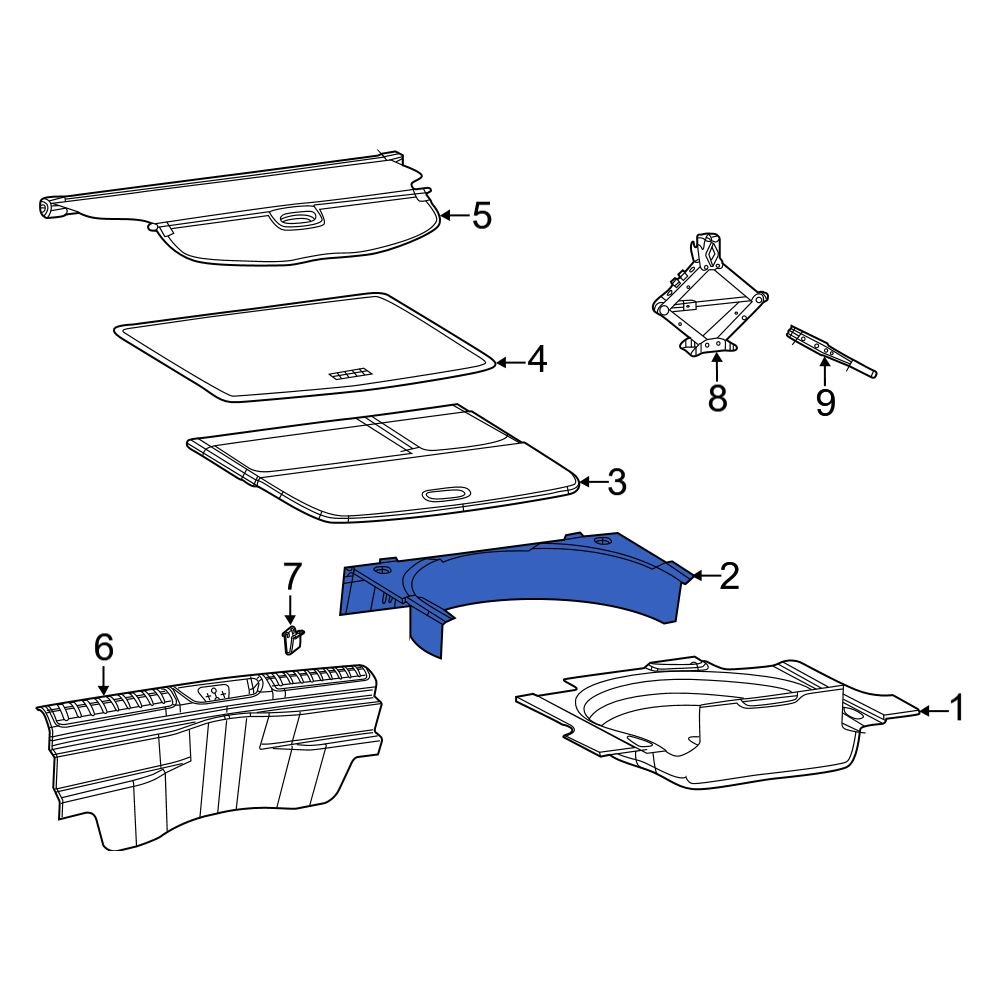 5
4
8
9
3
7
2
6
1