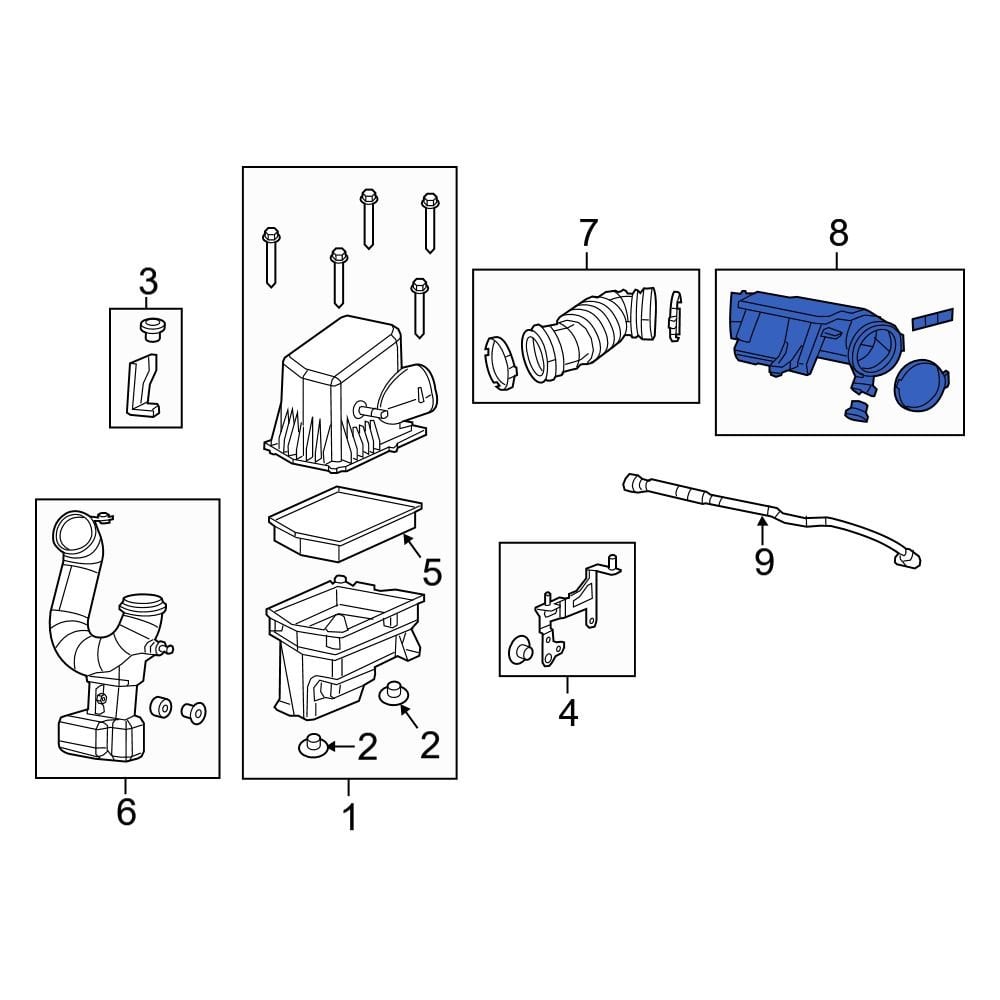 3
7
8
5
9
4
2
2
6
1