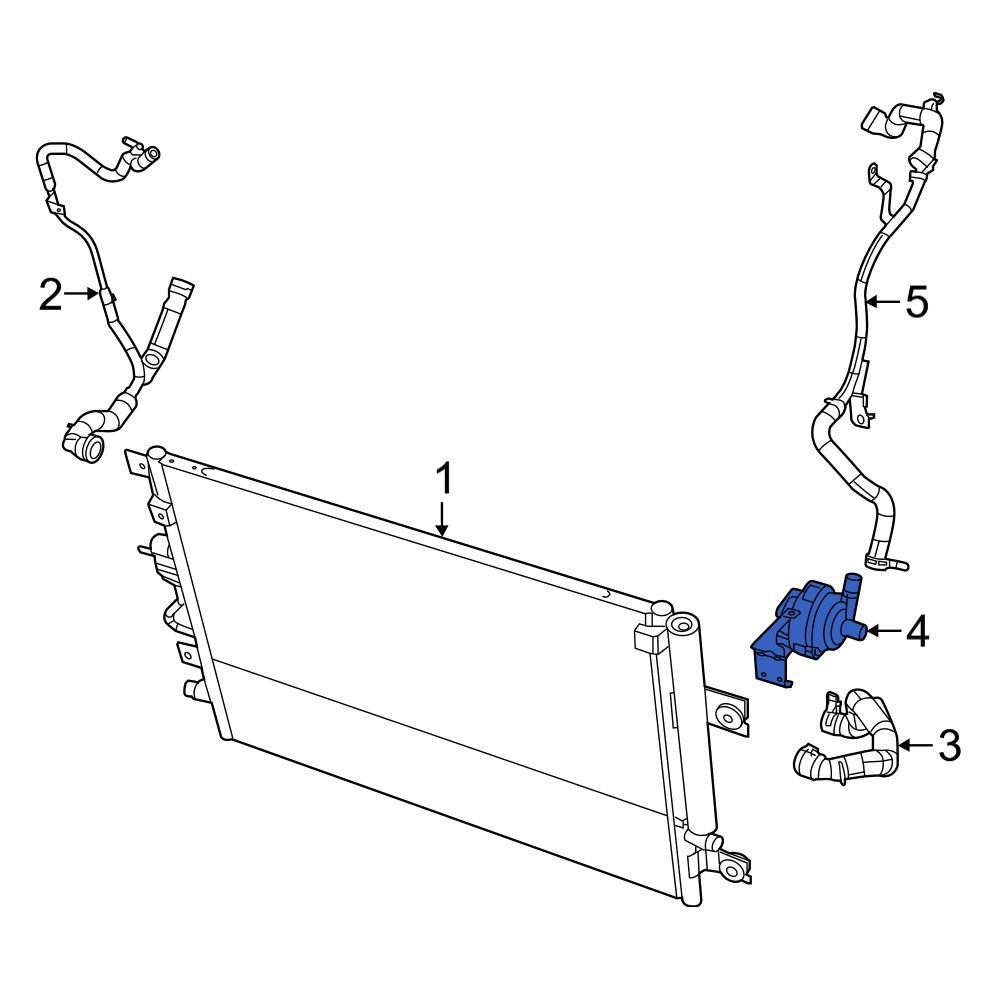 2
5
1
4
3