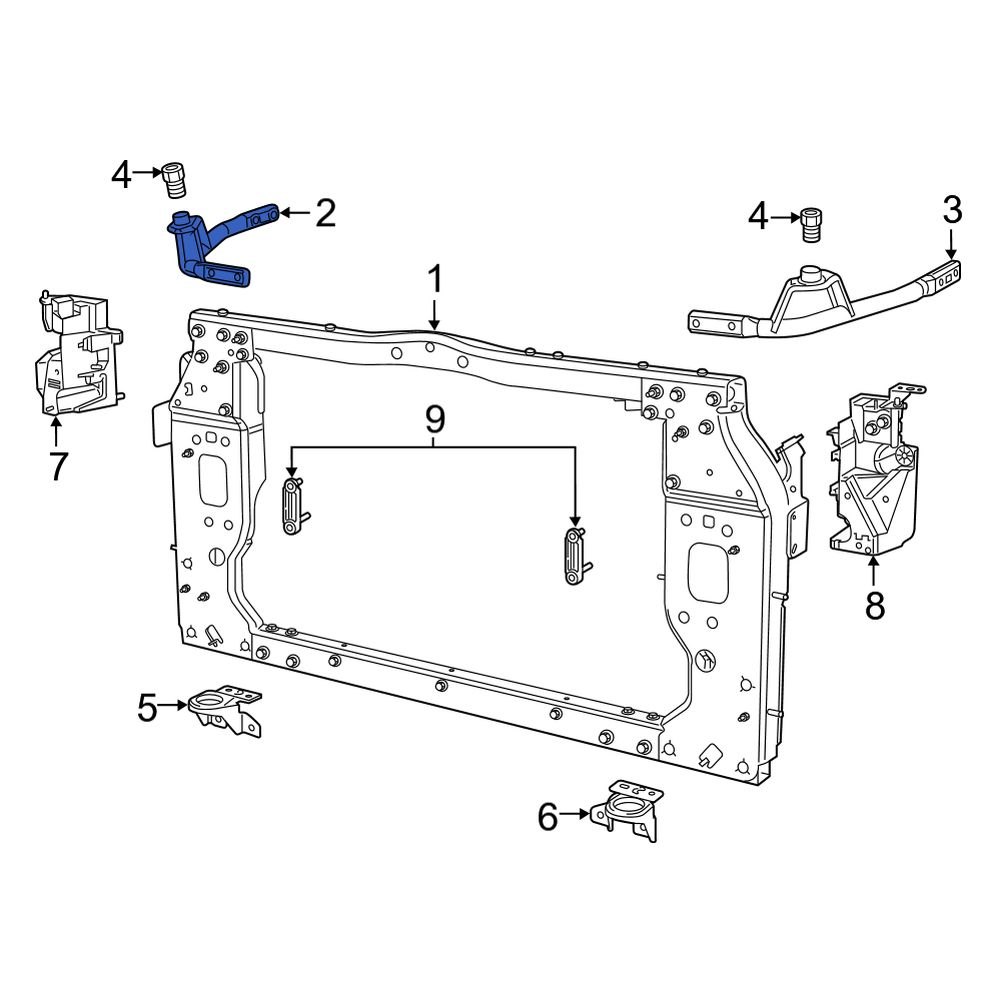 4
2
4
3
1
7
9
8
5
6