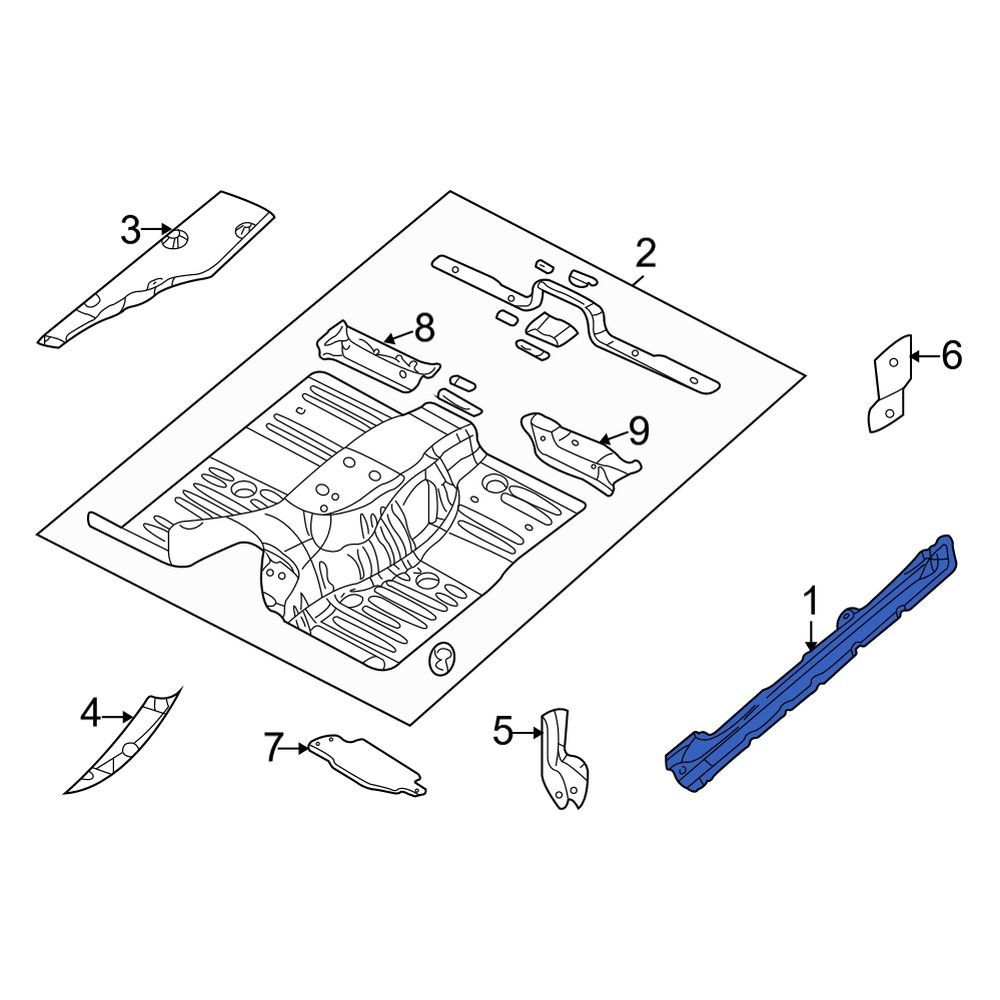 3
2
8
6
9
1
4
7
5