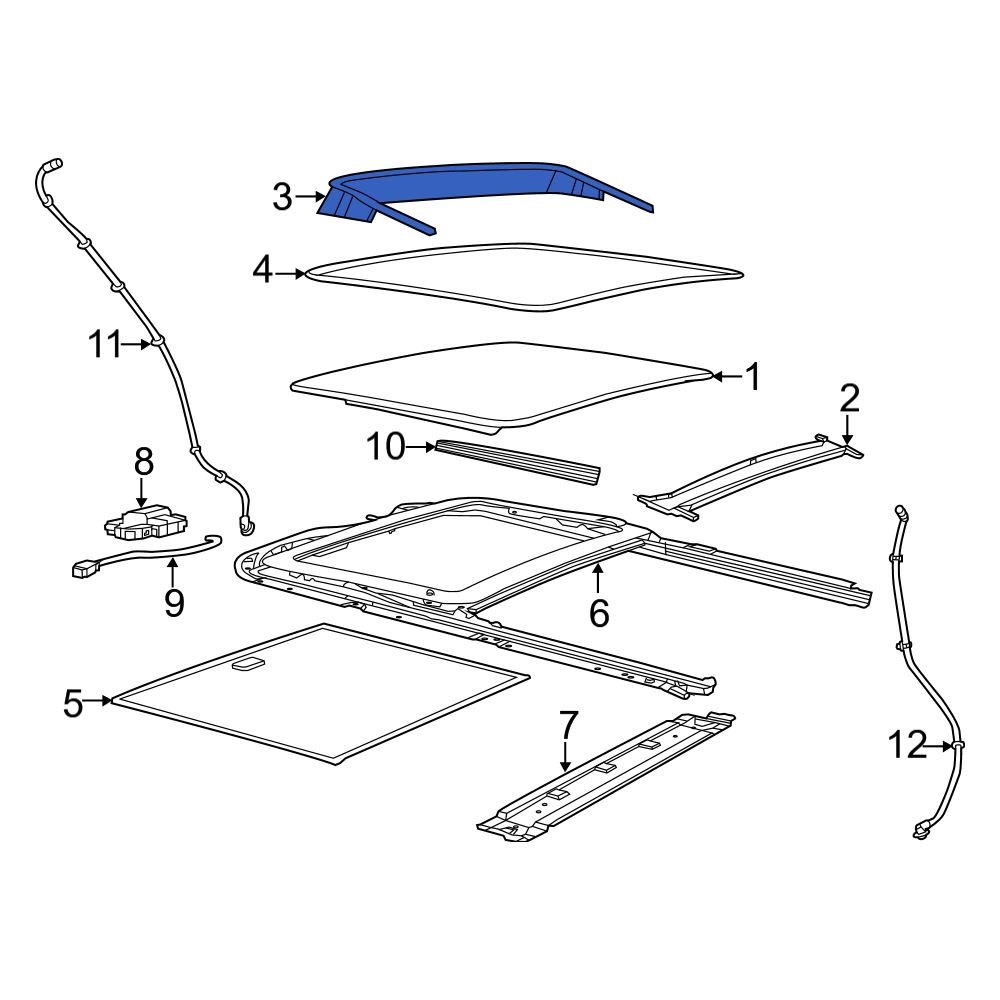 3
4
11
1
2
10
8
9
6
5
7
12