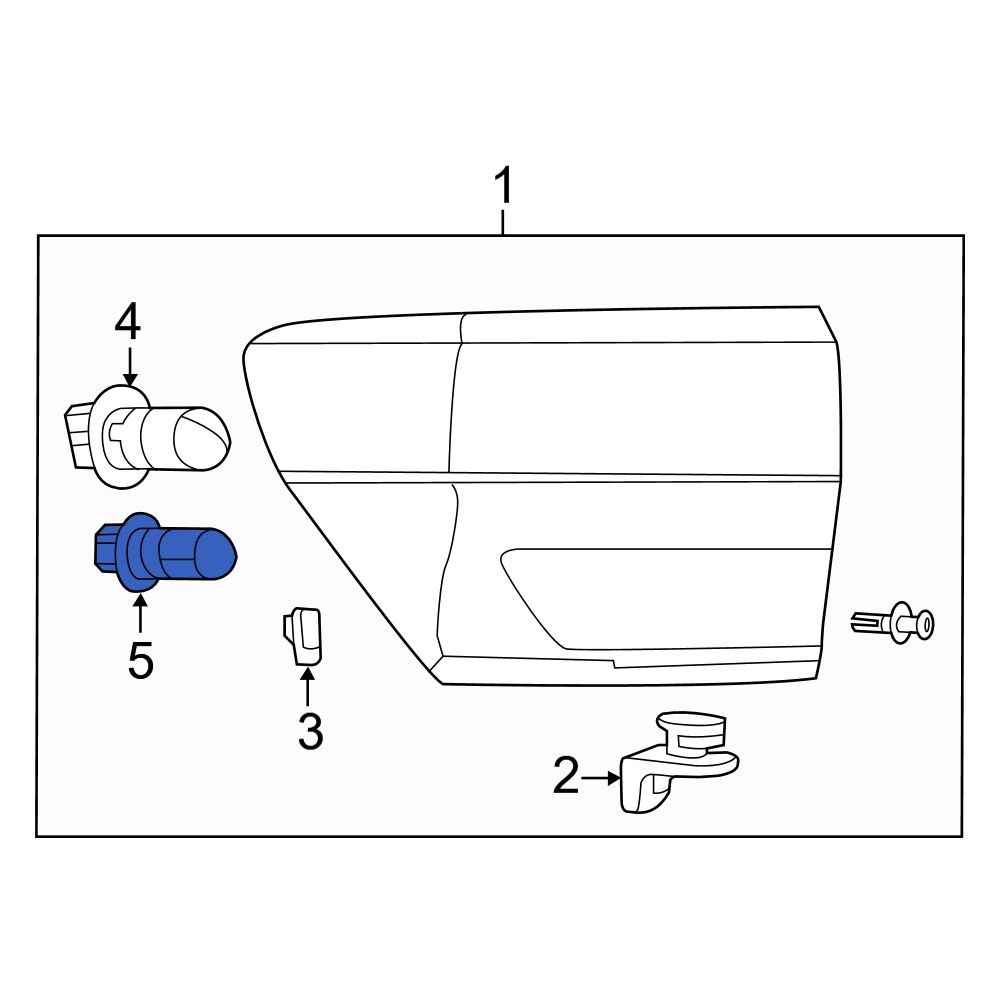 1
4
5
3
2