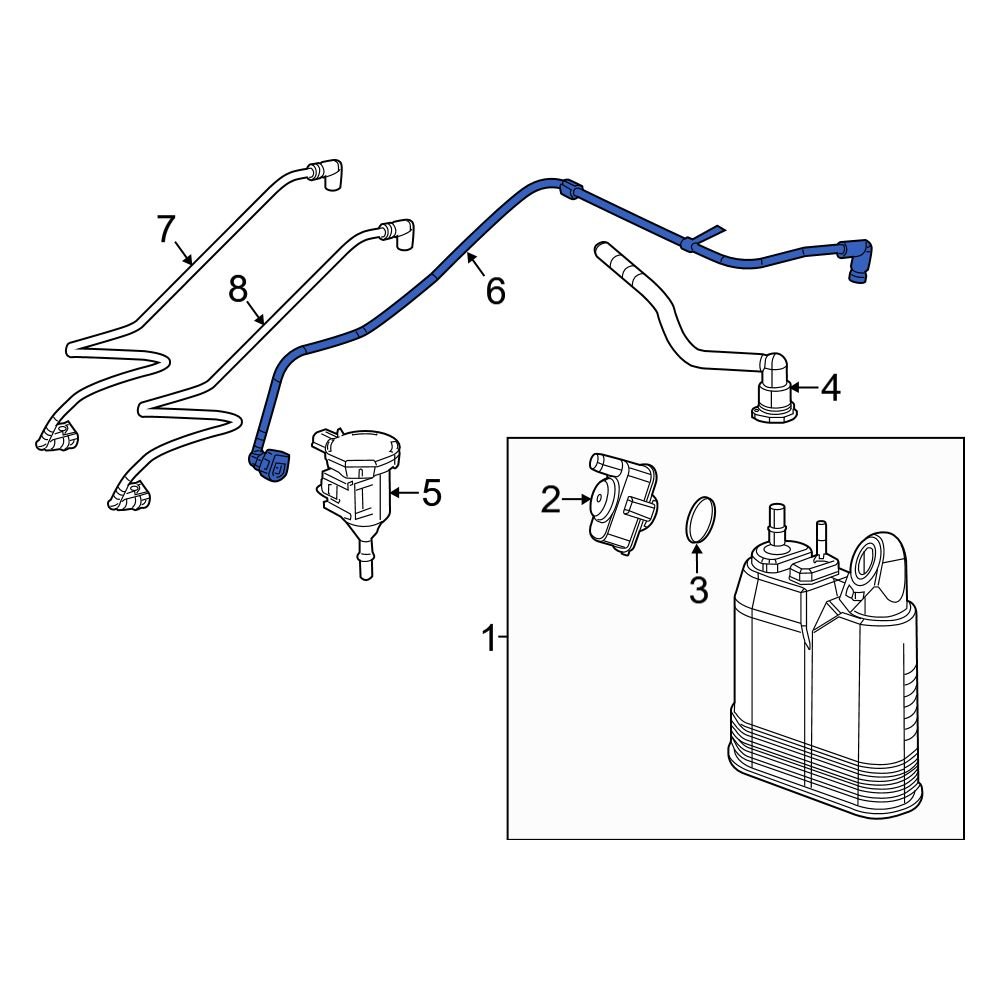 7
8
6
4
5
2
3
1