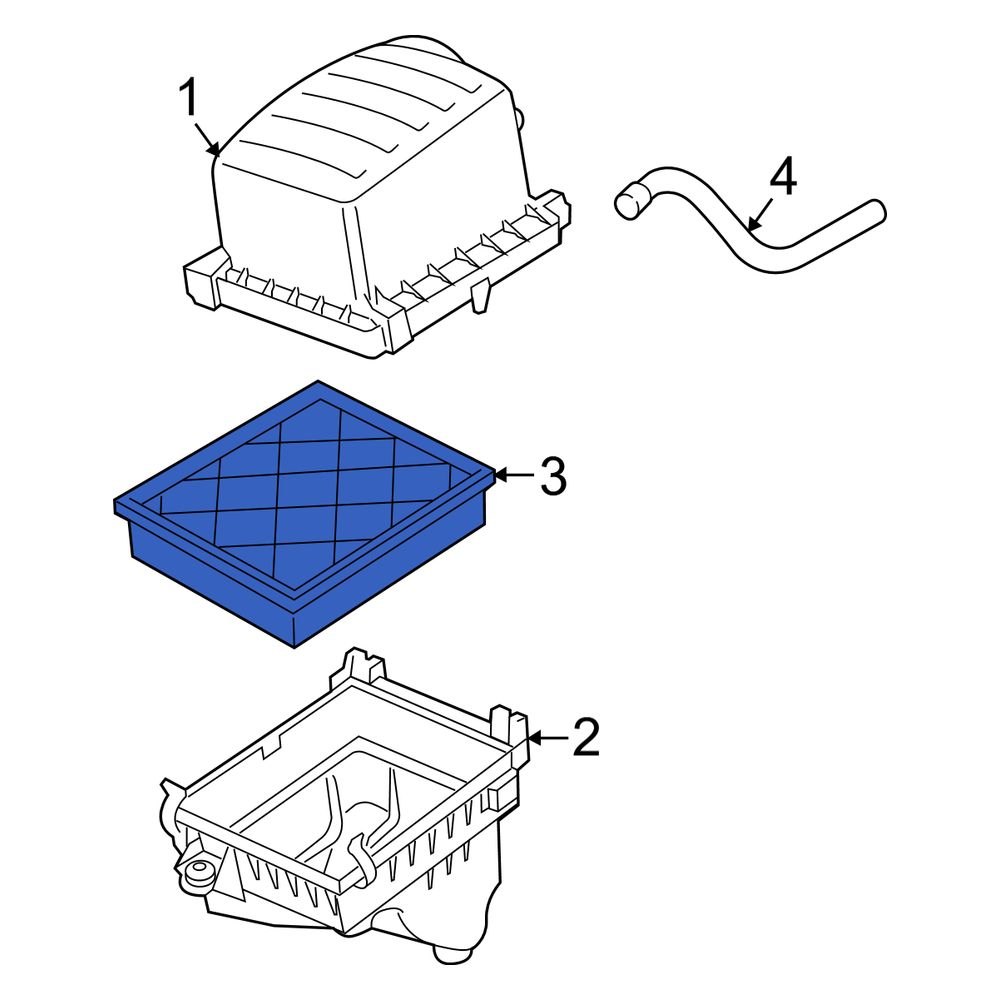 1
4
3
2