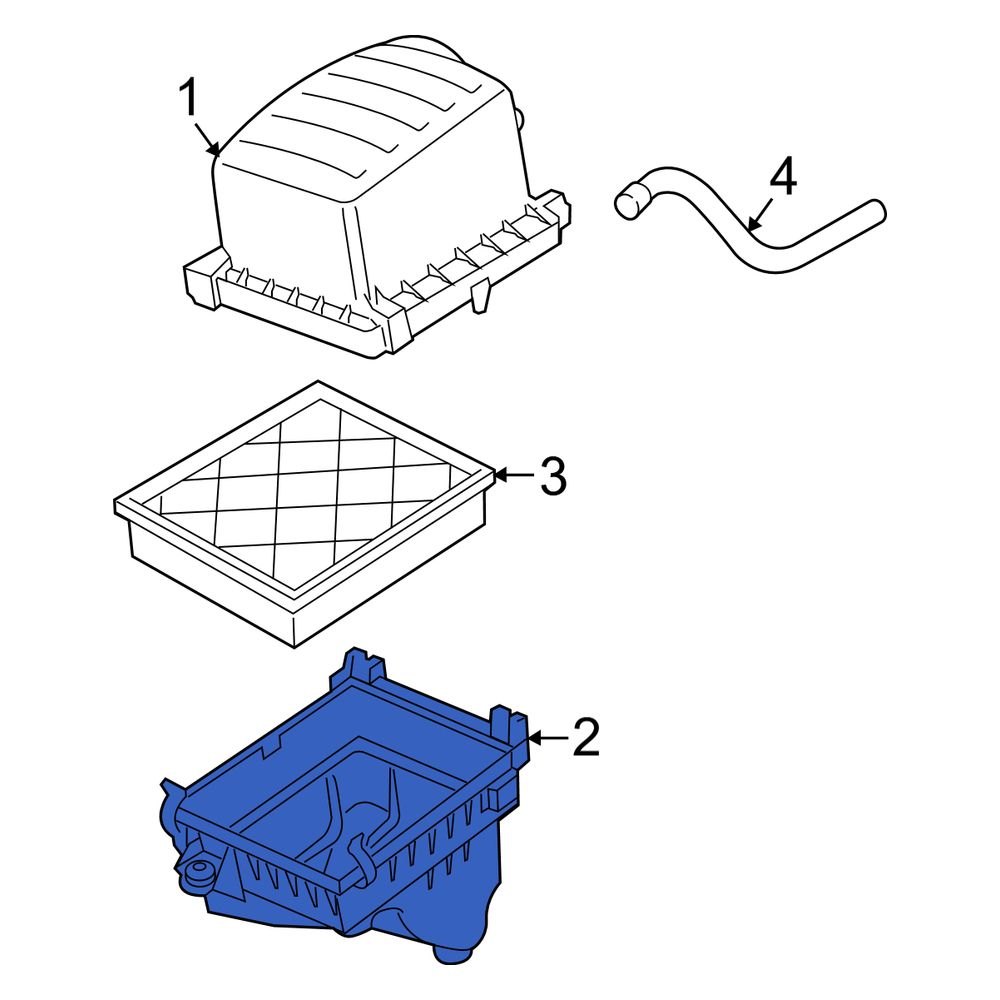 1
4
3
2