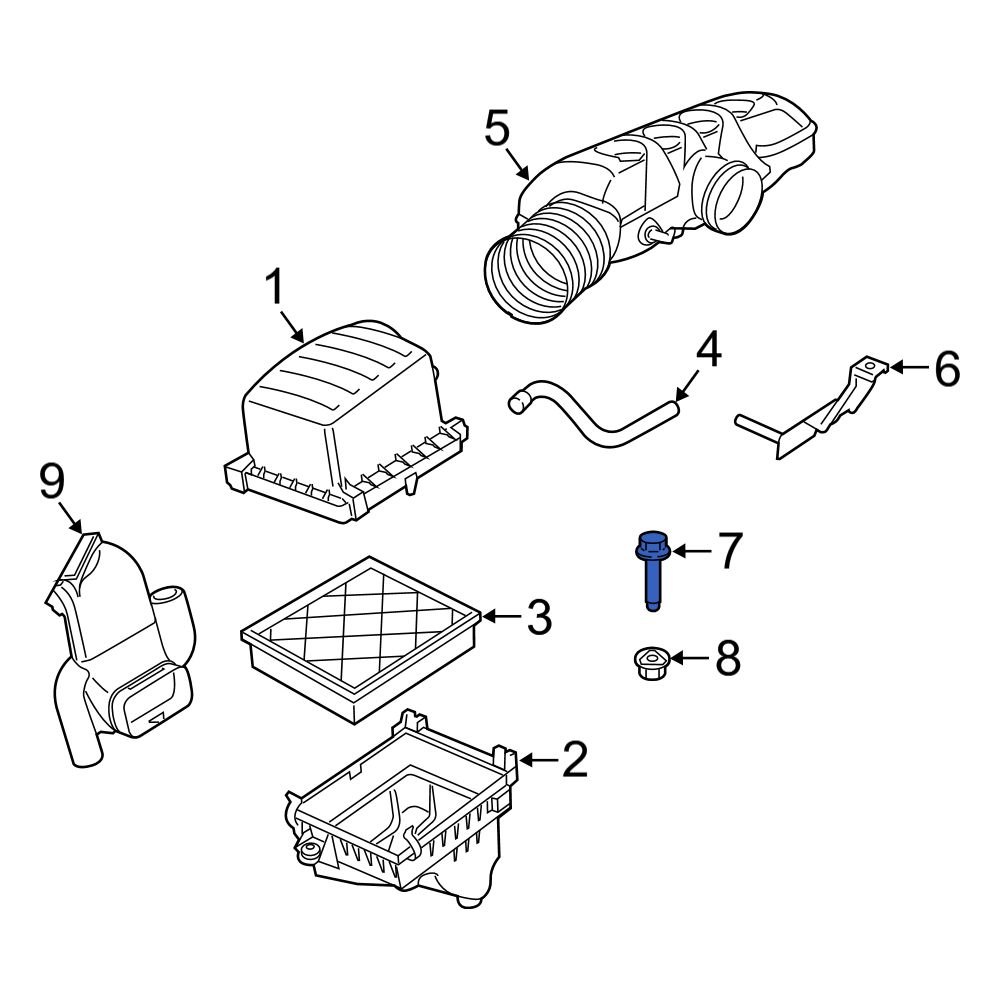 5
1
4
6
9
7
3
8
2