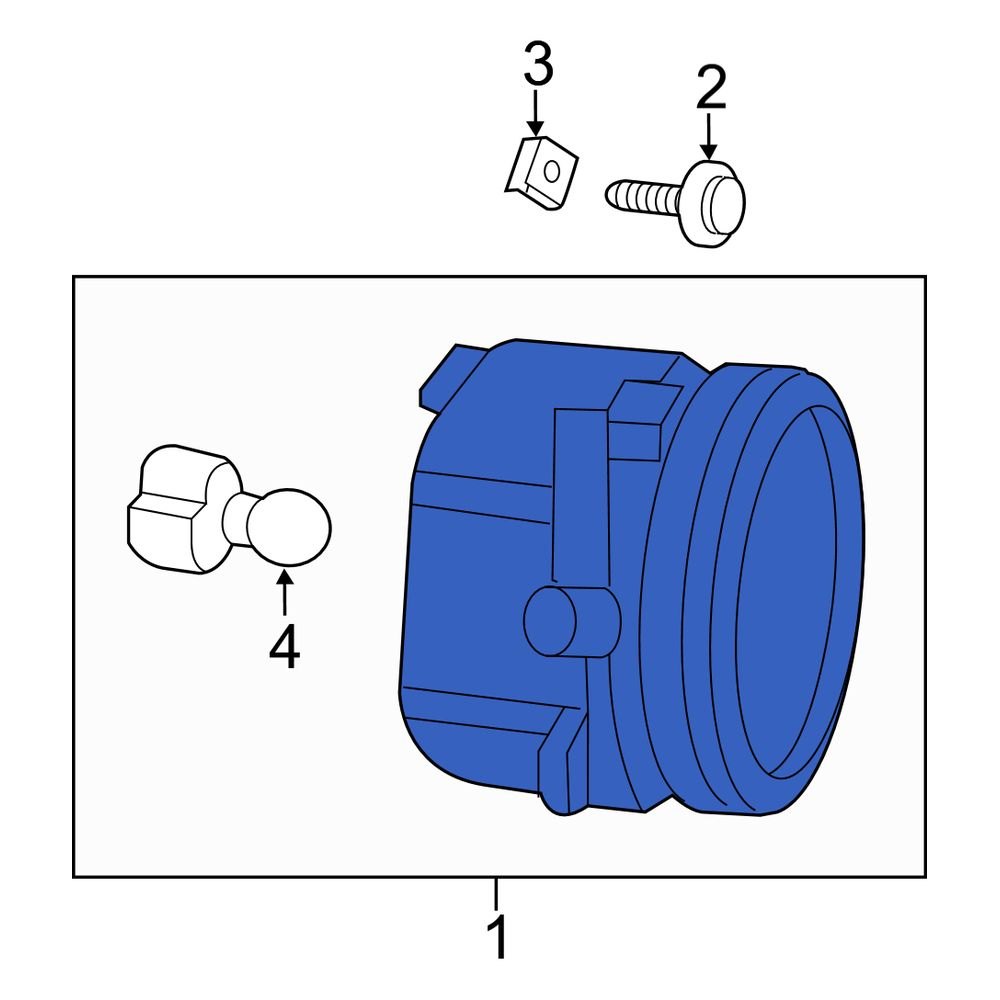 3
2
4
1