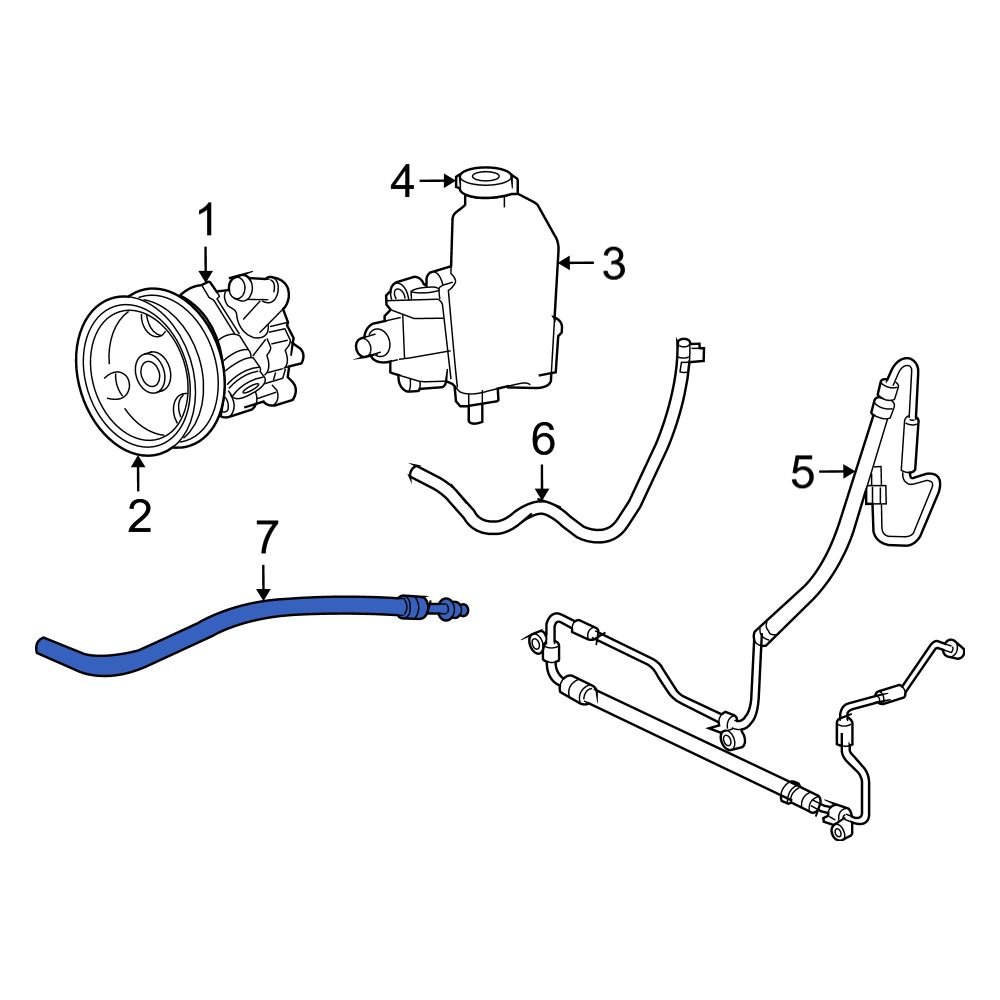 4
1
3
6
5
2
7