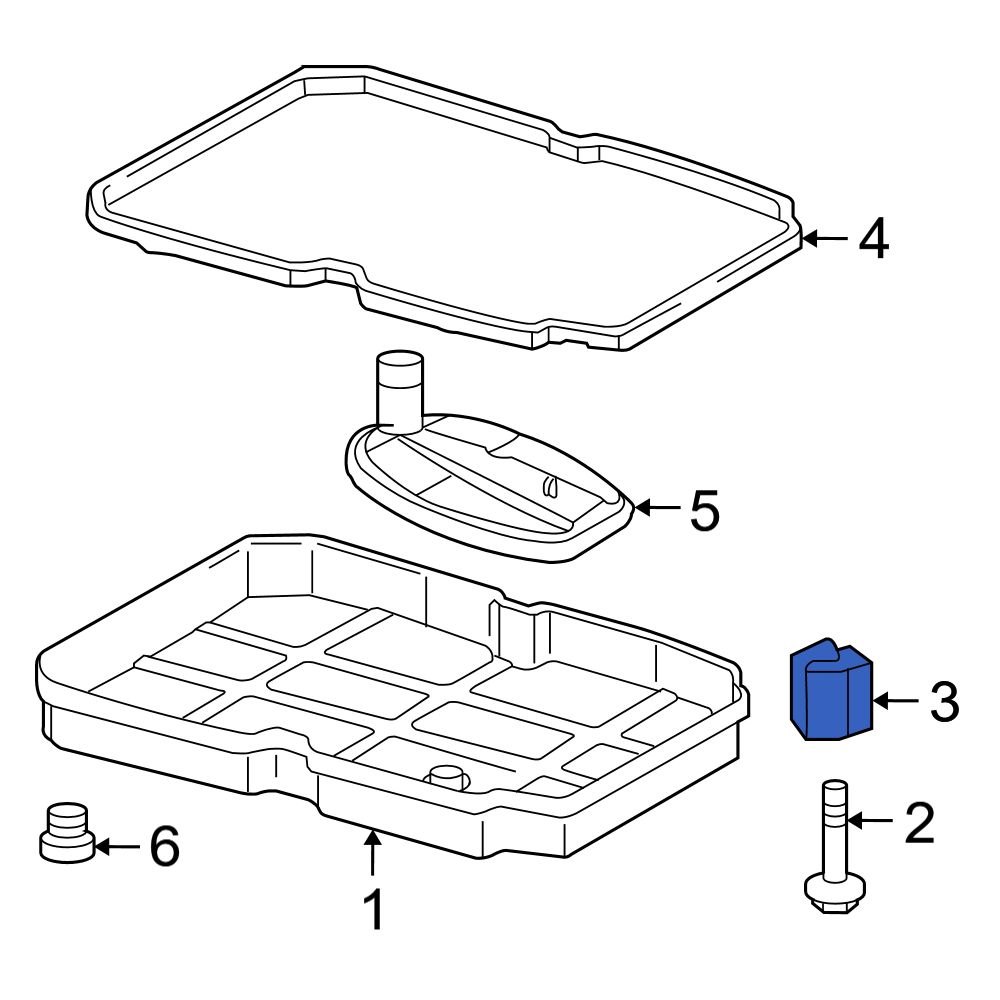 4
5
3
2
6
1