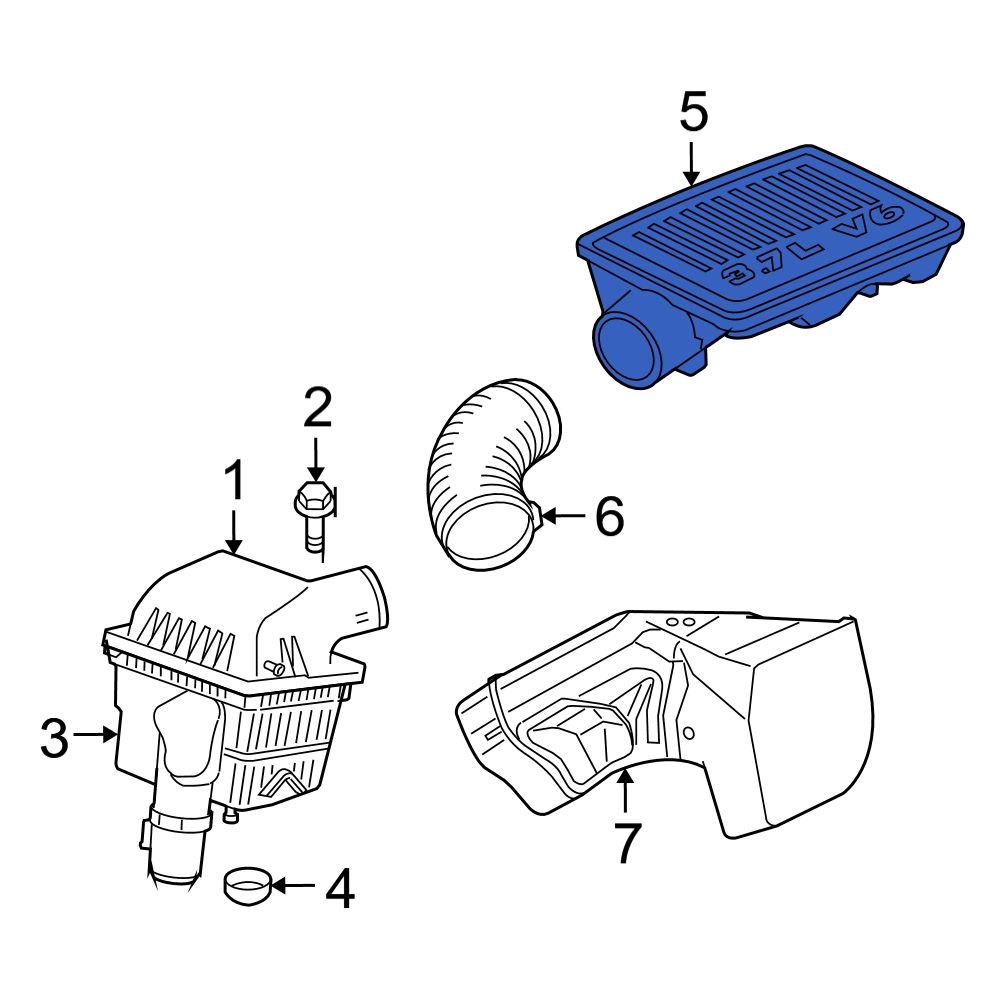 5
3.7L V6
2
1
6
3
7
4