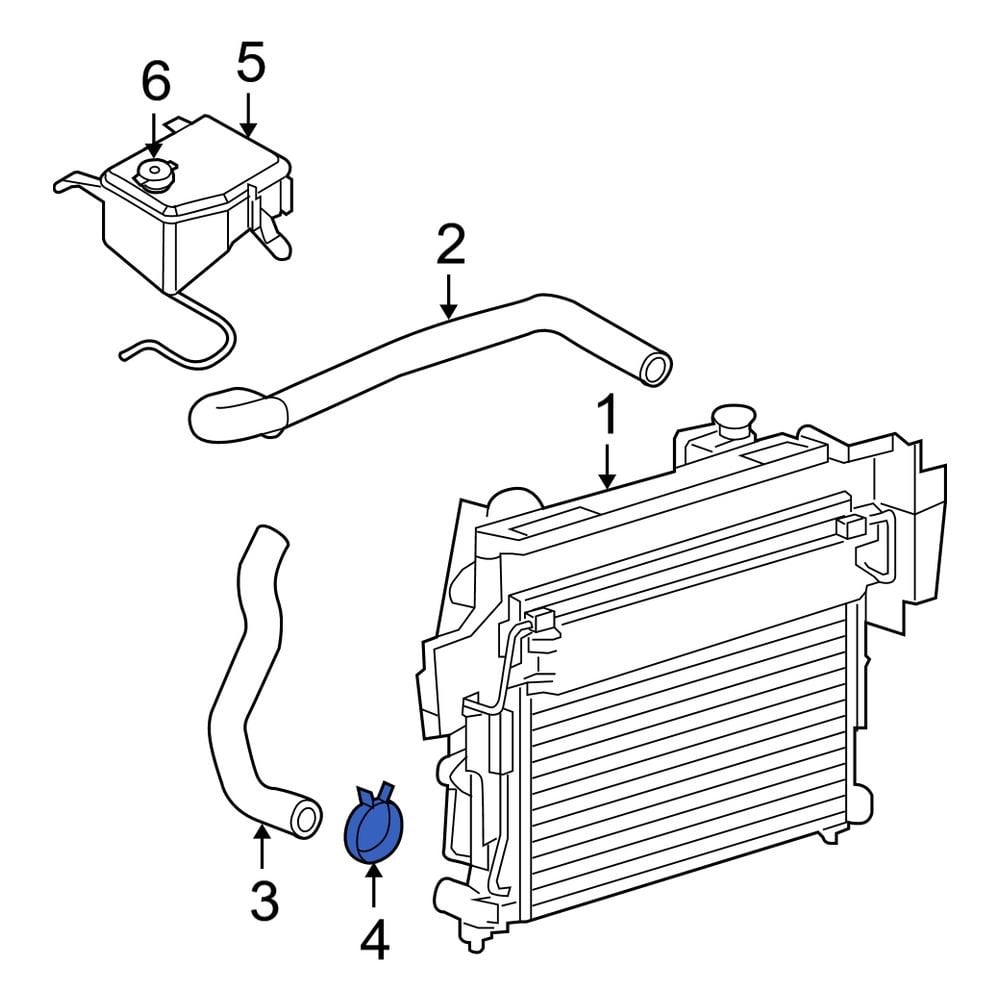 6
5
2
1
3
4