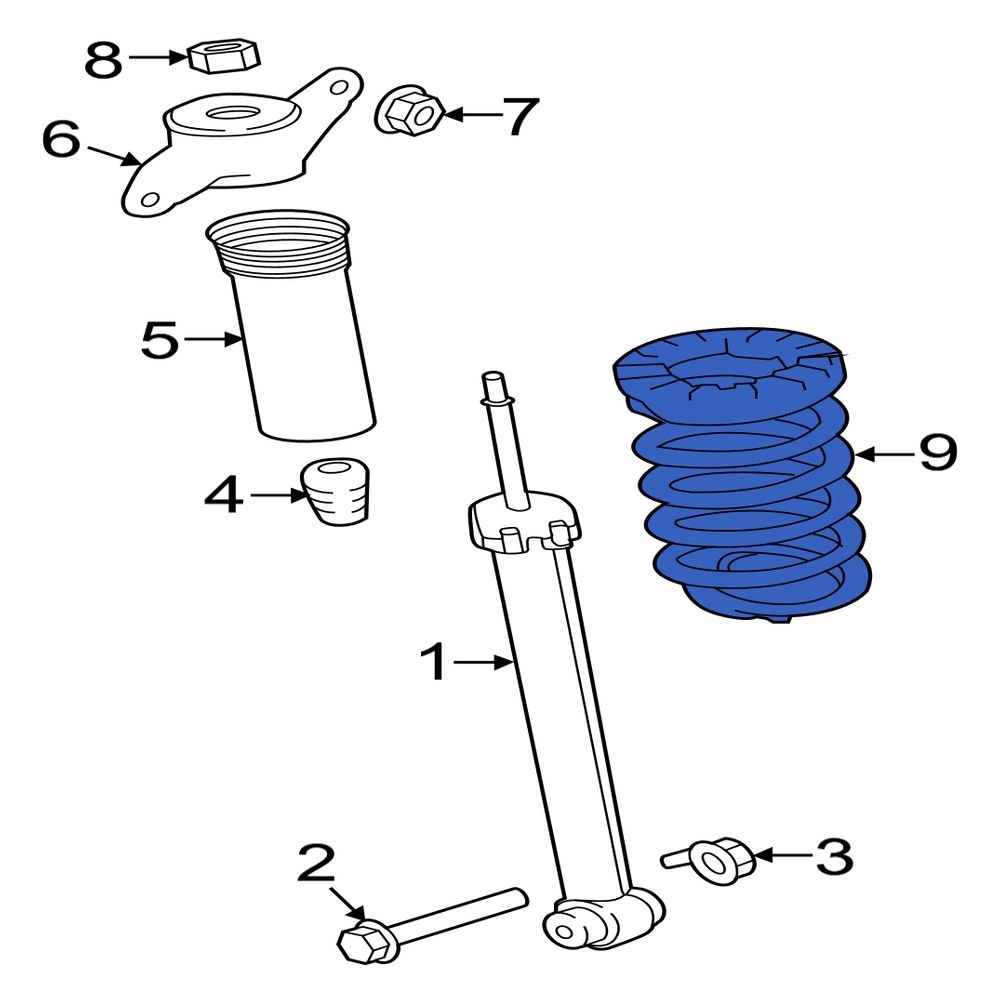 8
7
6
5
9
4
1
2
3