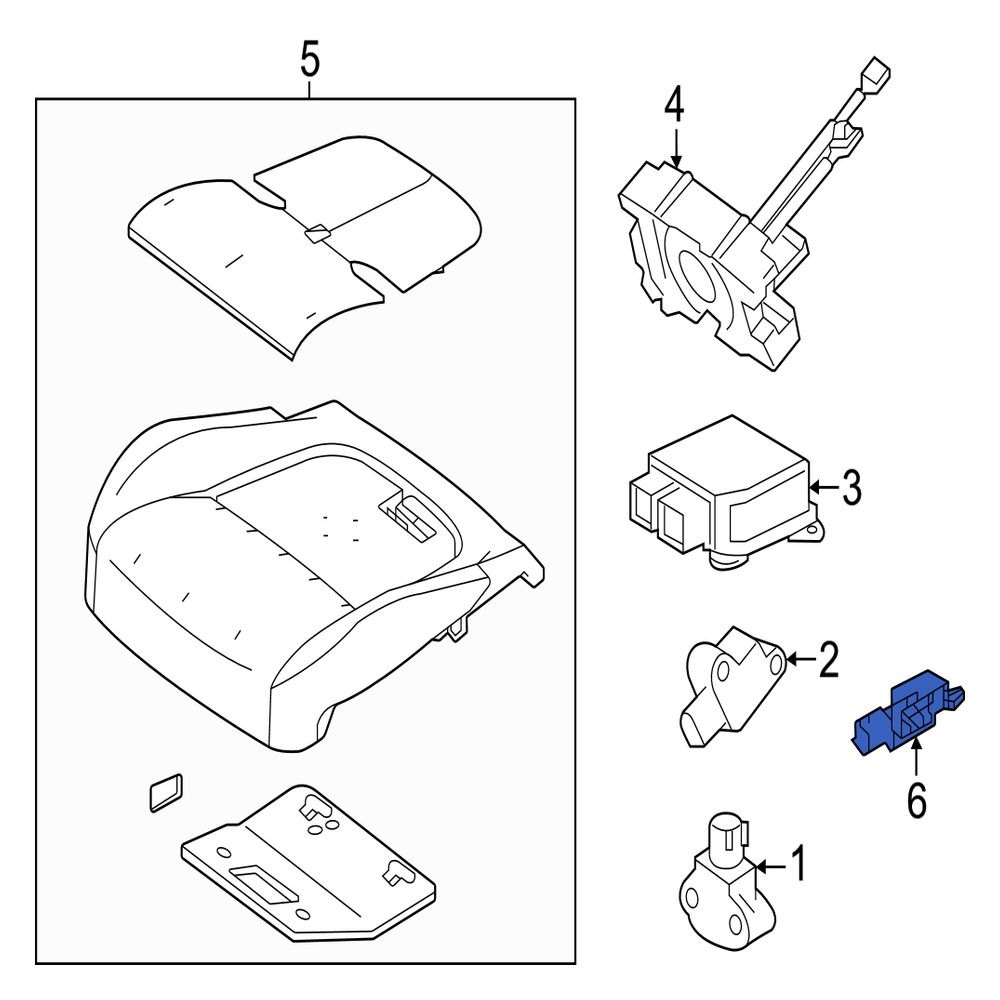 5
4
3
2
6
1