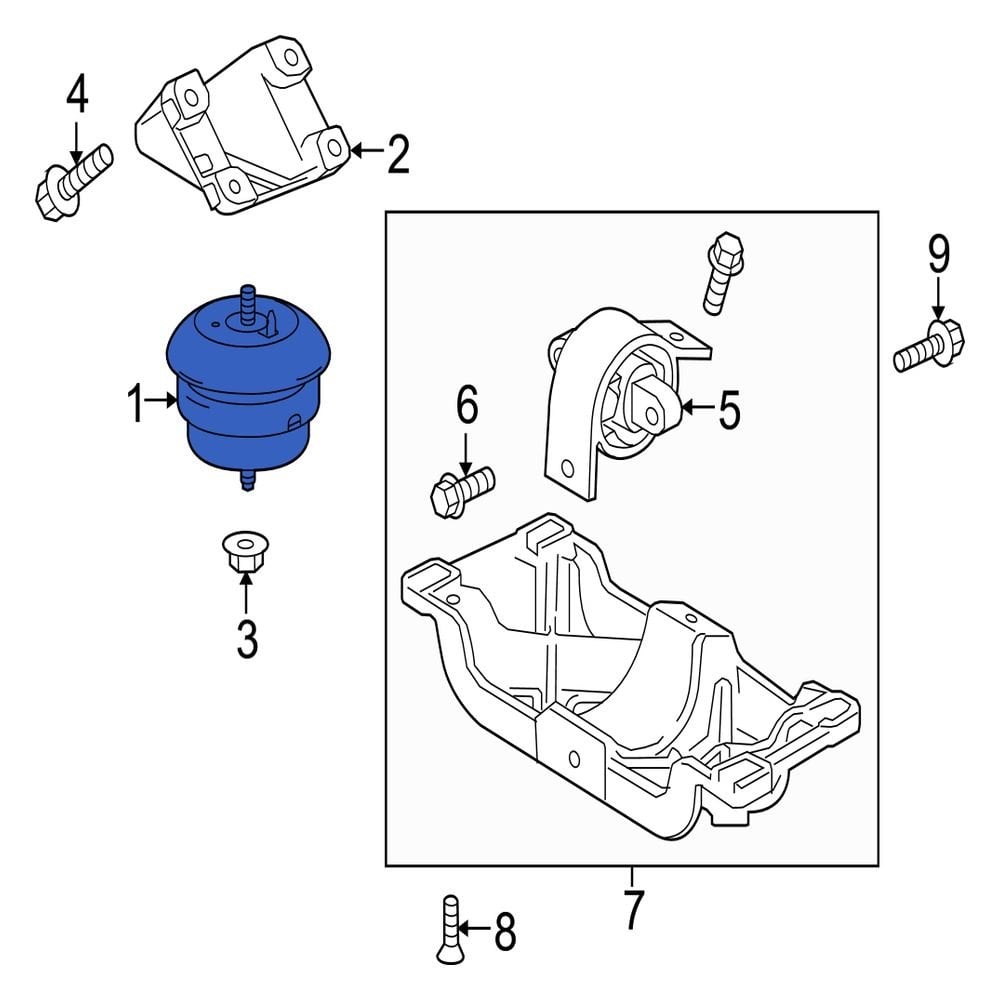 4
2
9
1
6
5
3
7
8