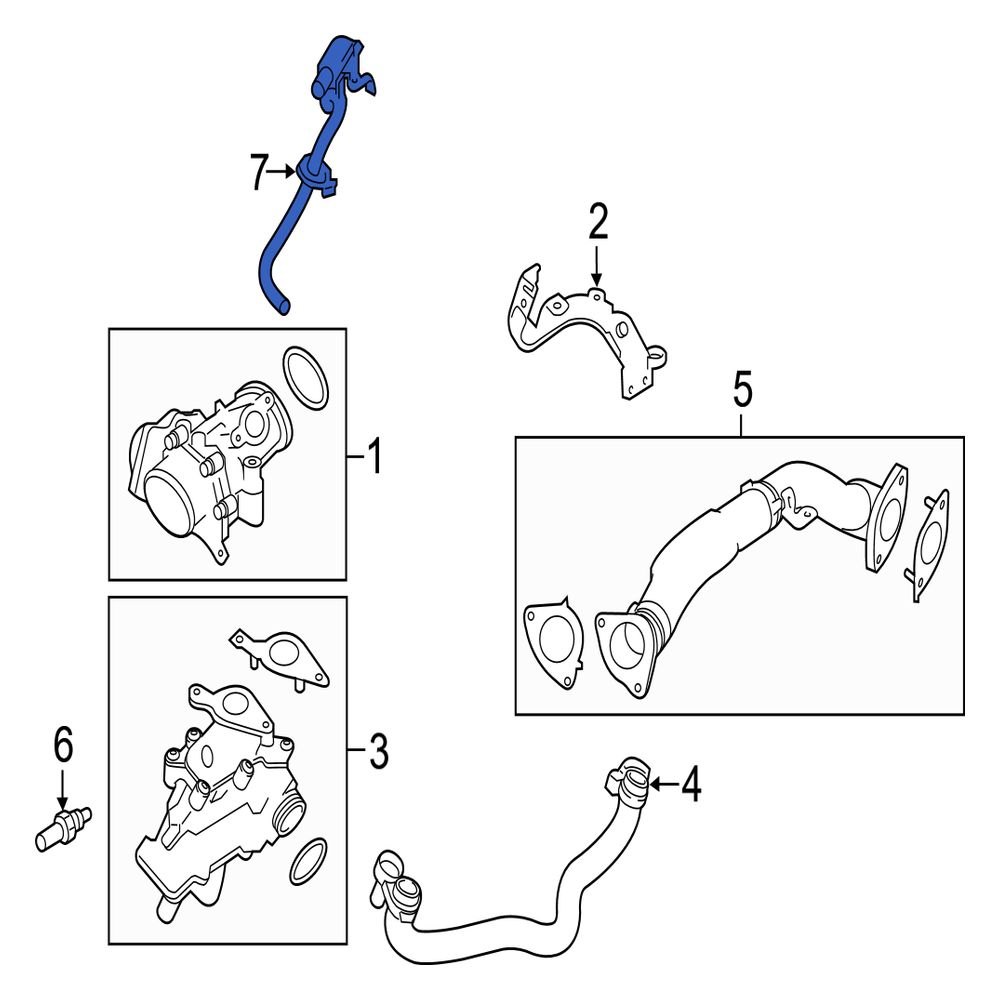 7
2
5
1
3
6
4