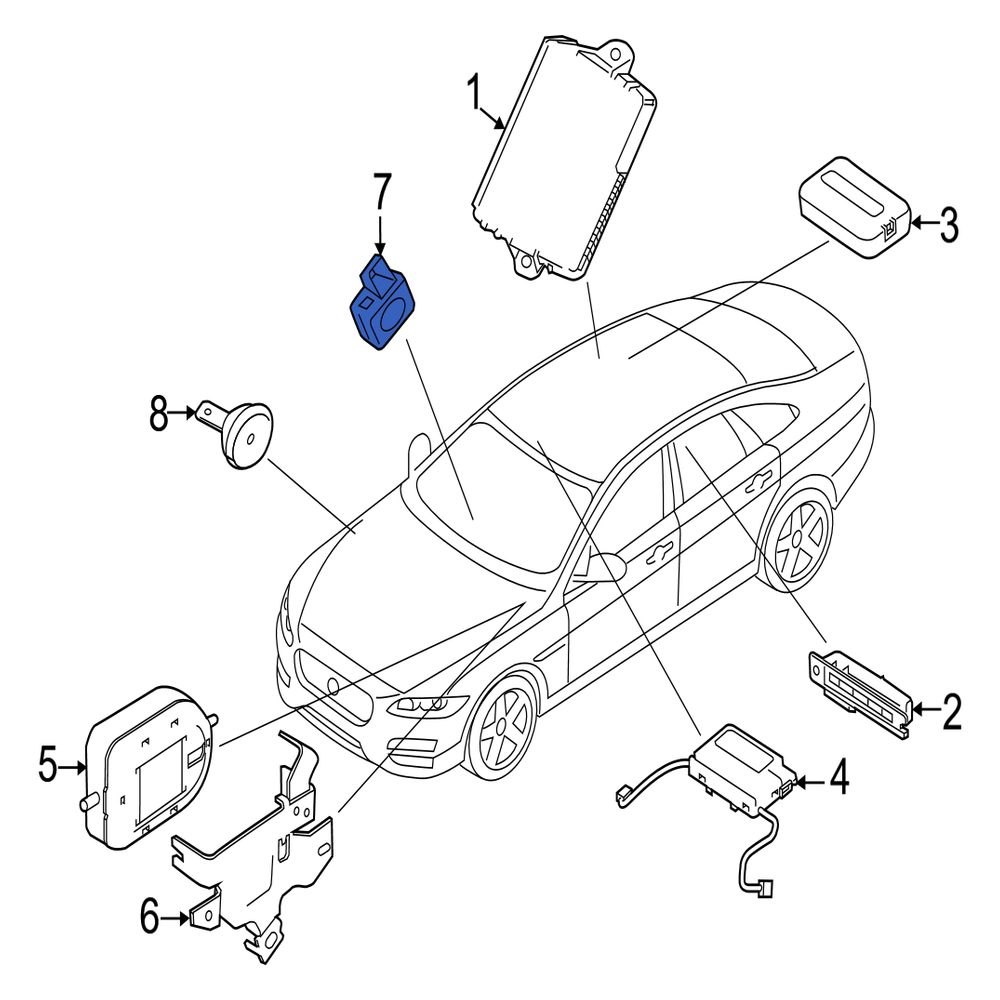 1
7
3
8
2
5
4
6