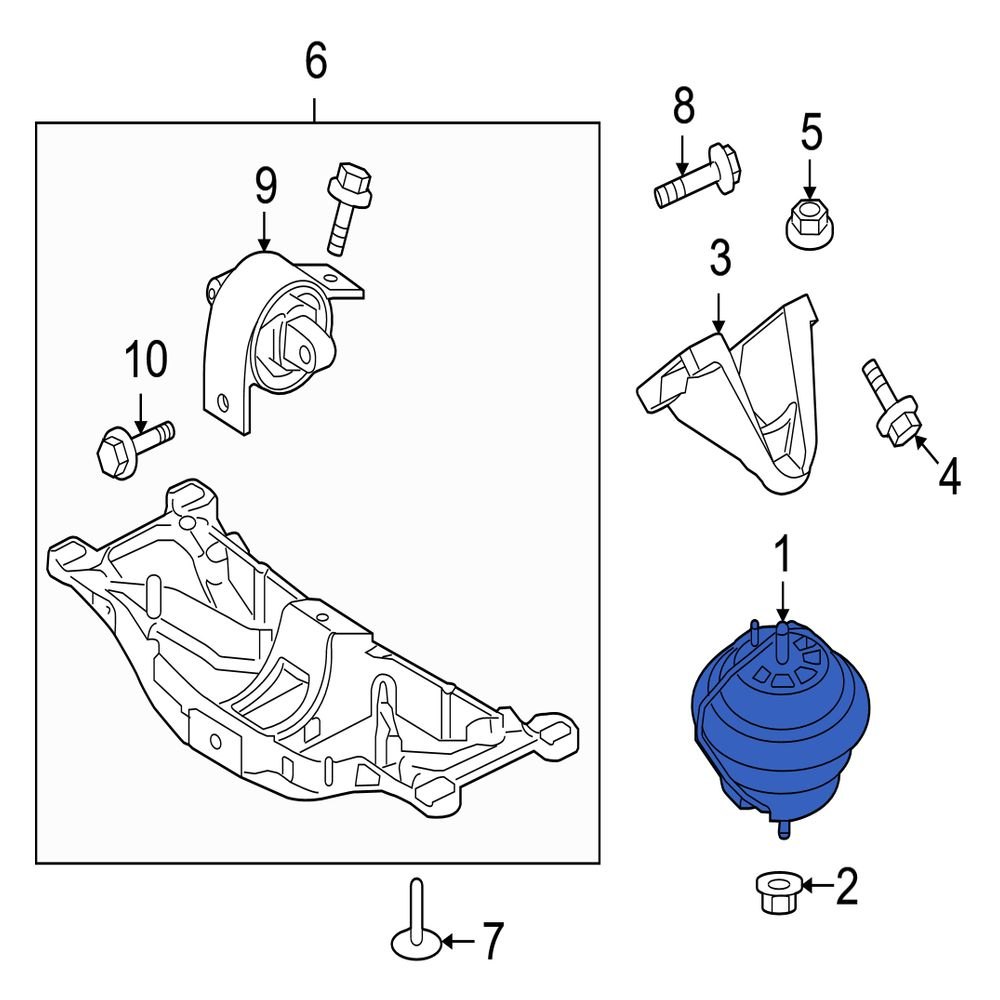 6
8
5
9
3
10
4
1
2
7