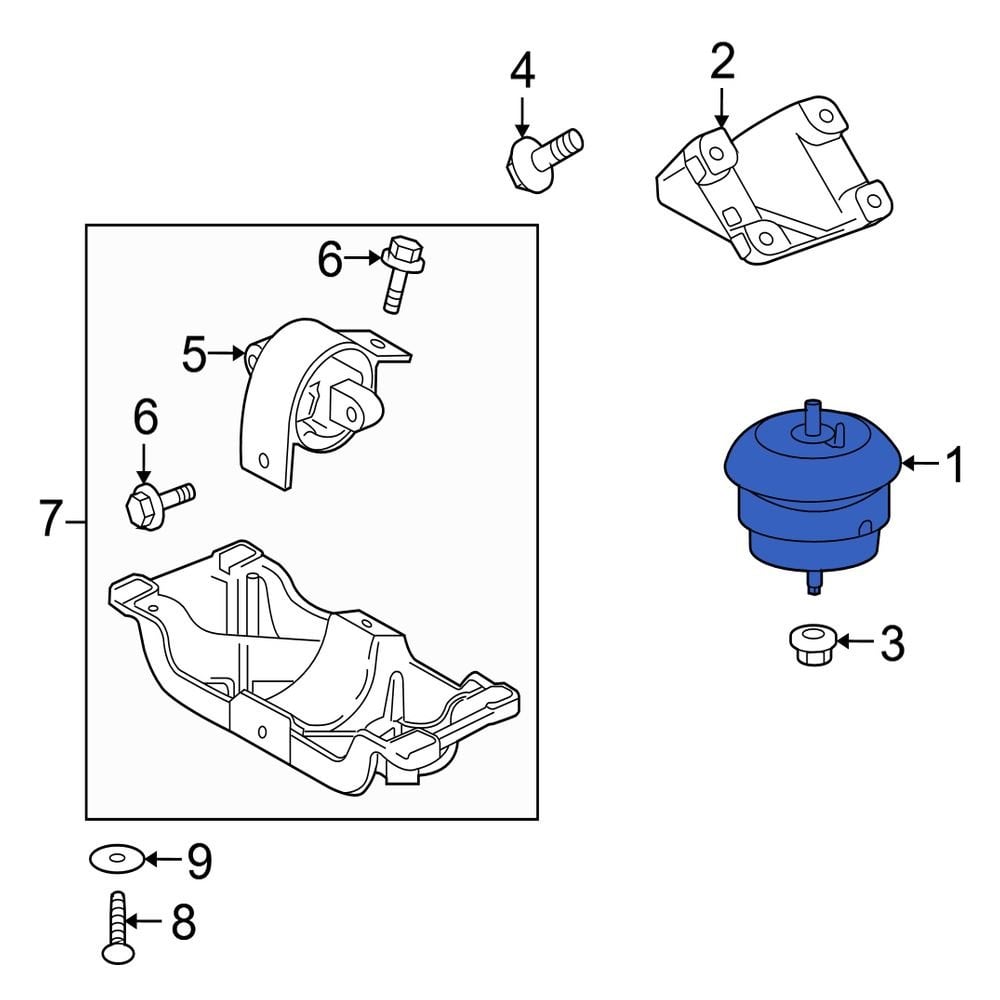 4
2
6
5
6
7
1
3
9
8