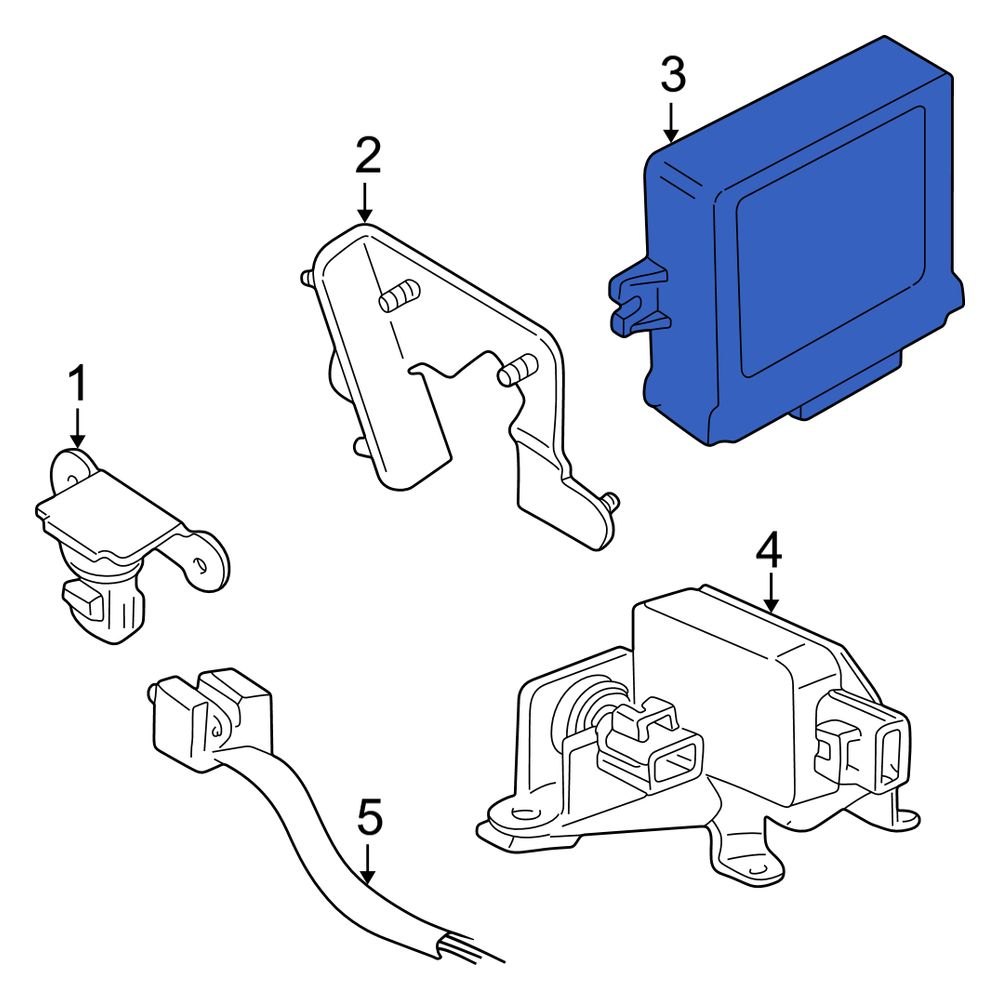 3
2
1
4
5