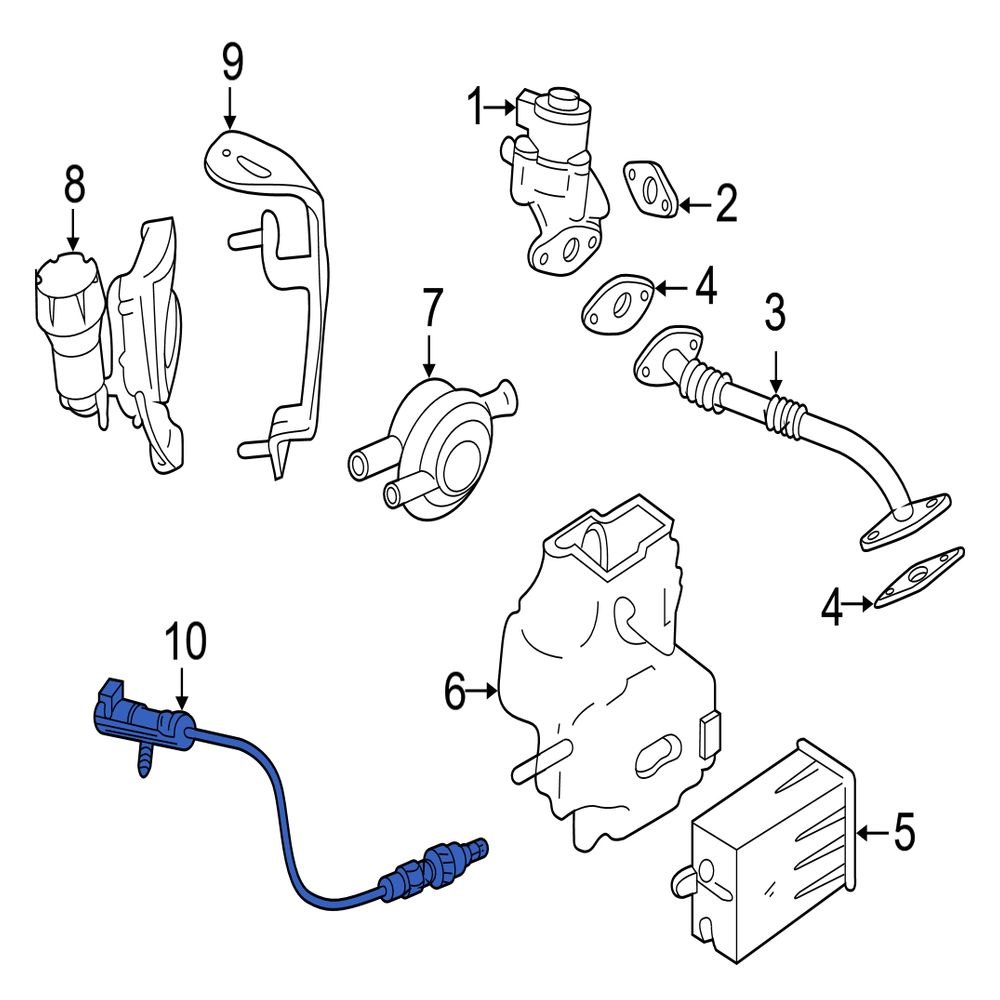 9
1
8
2
4
7
3
4
10
6
5