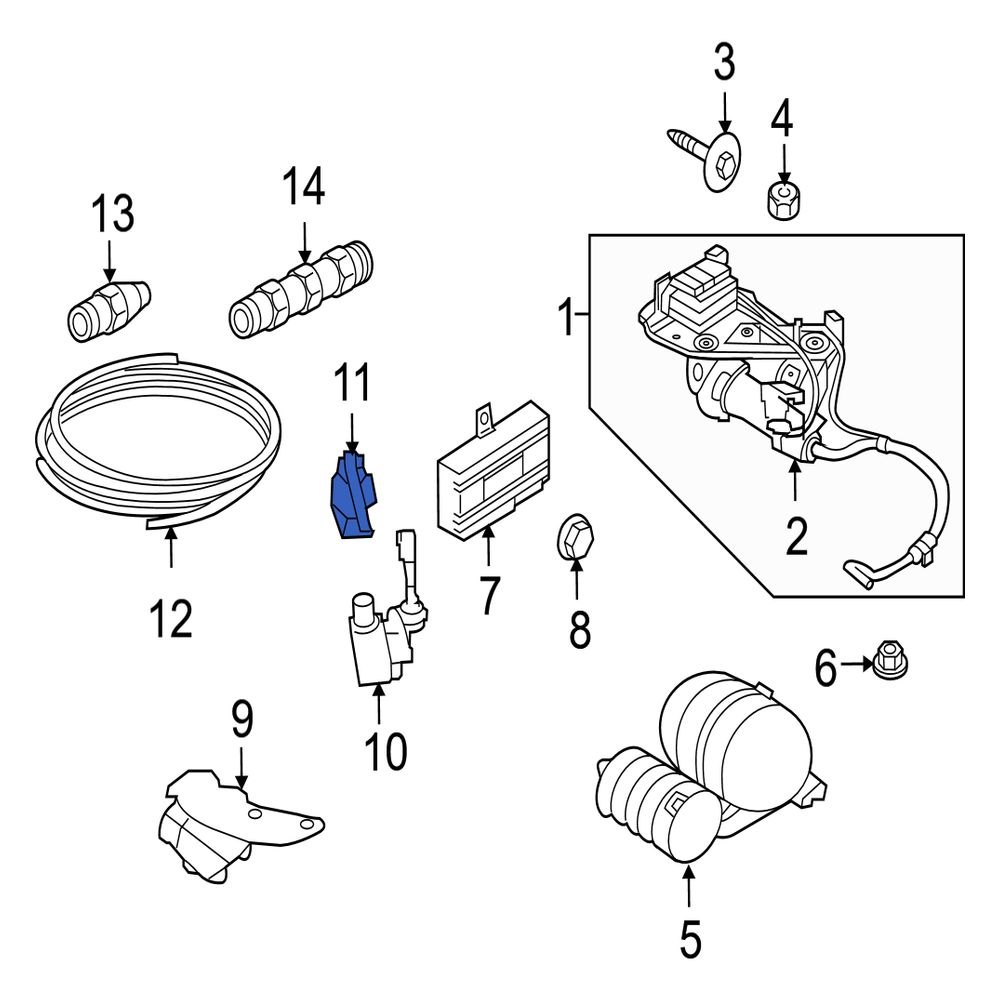 3
4
13
14
1
11
2
12
7
8
6
10
9
5