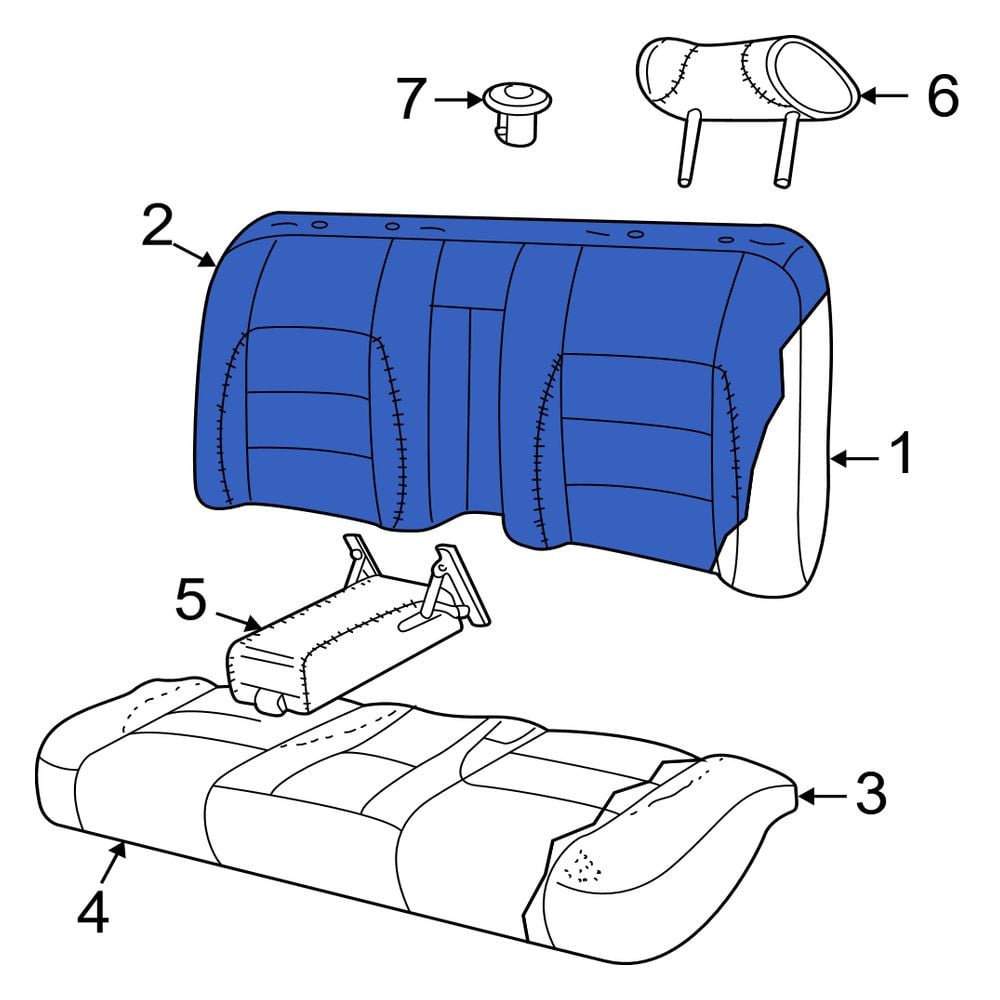 7
6
2
1
5
3
4