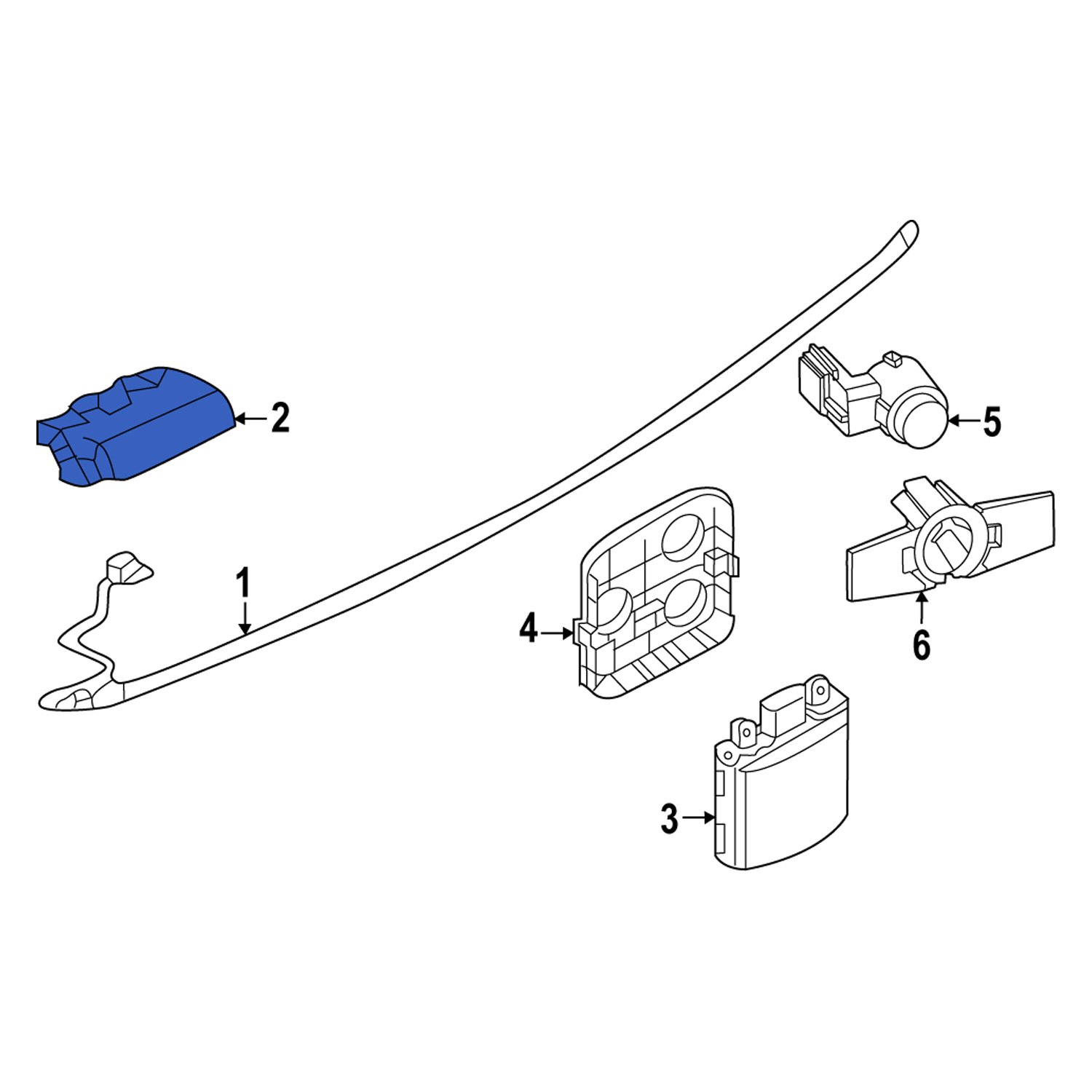 2

5

1

4

6

3