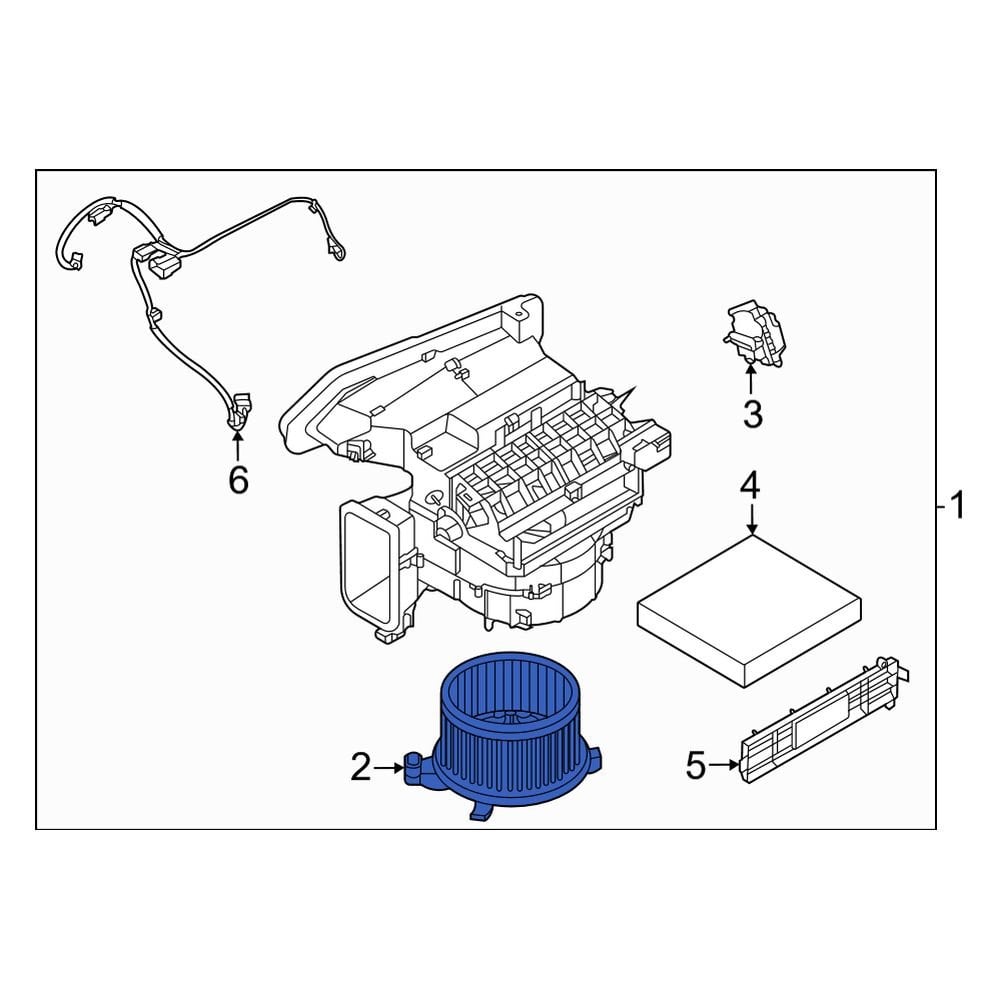 6
3
4
1
2
5