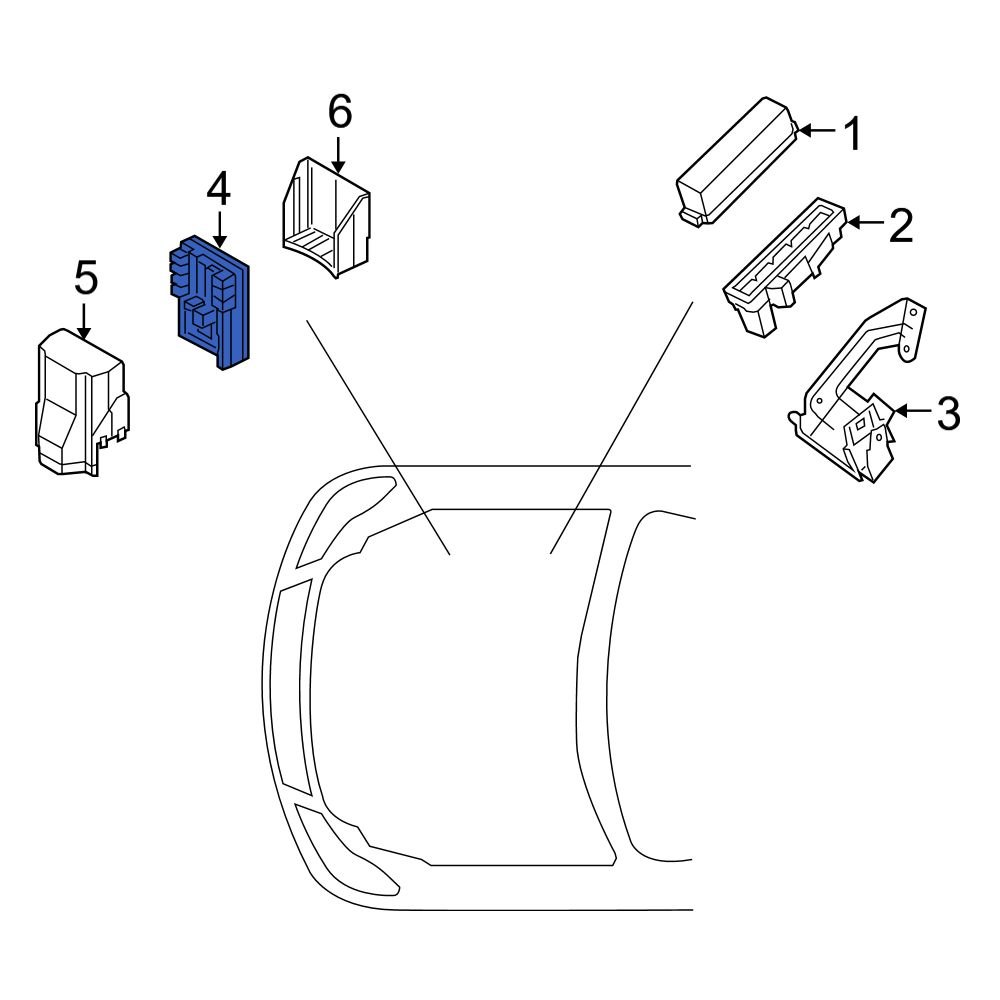 6
4
5
1
2
3